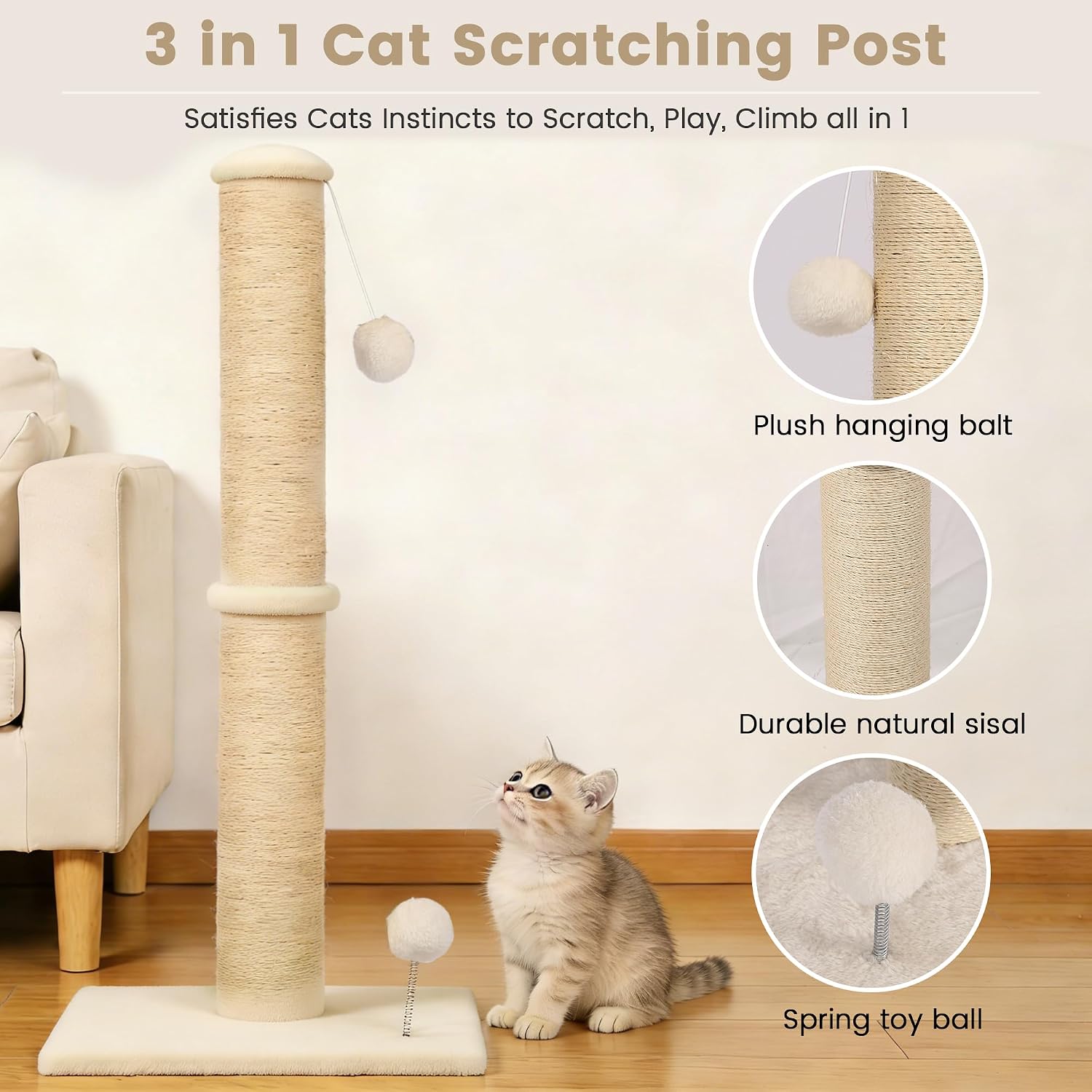 3 in 1 Cat Scratching Post

Satisfies Cats Instincts to Scratch, Play, Climb all in 1

Plush hanging balt

Durable natural sisal

Spring toy ball