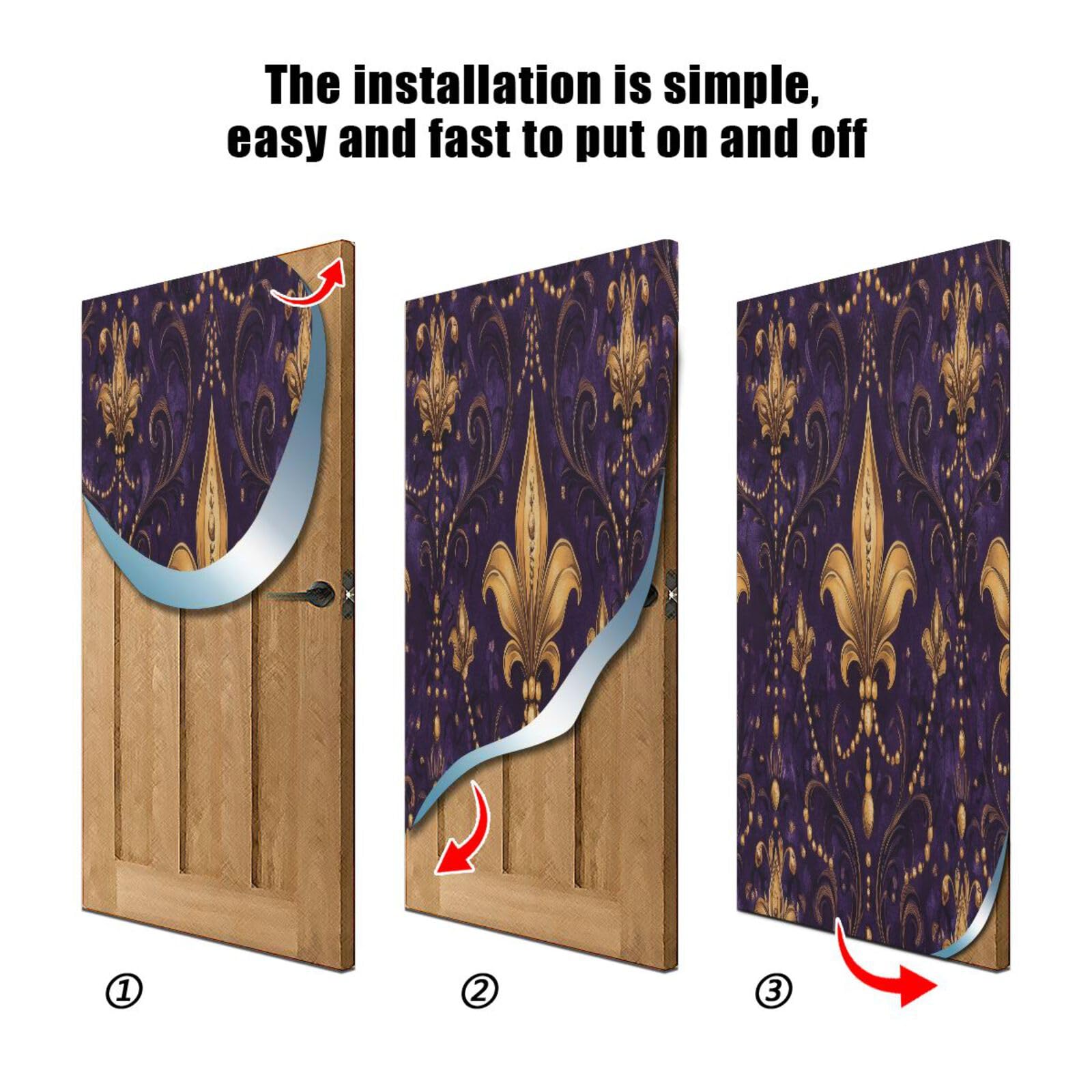 The installation is simple, easy and fast to put on and off

①

②

③