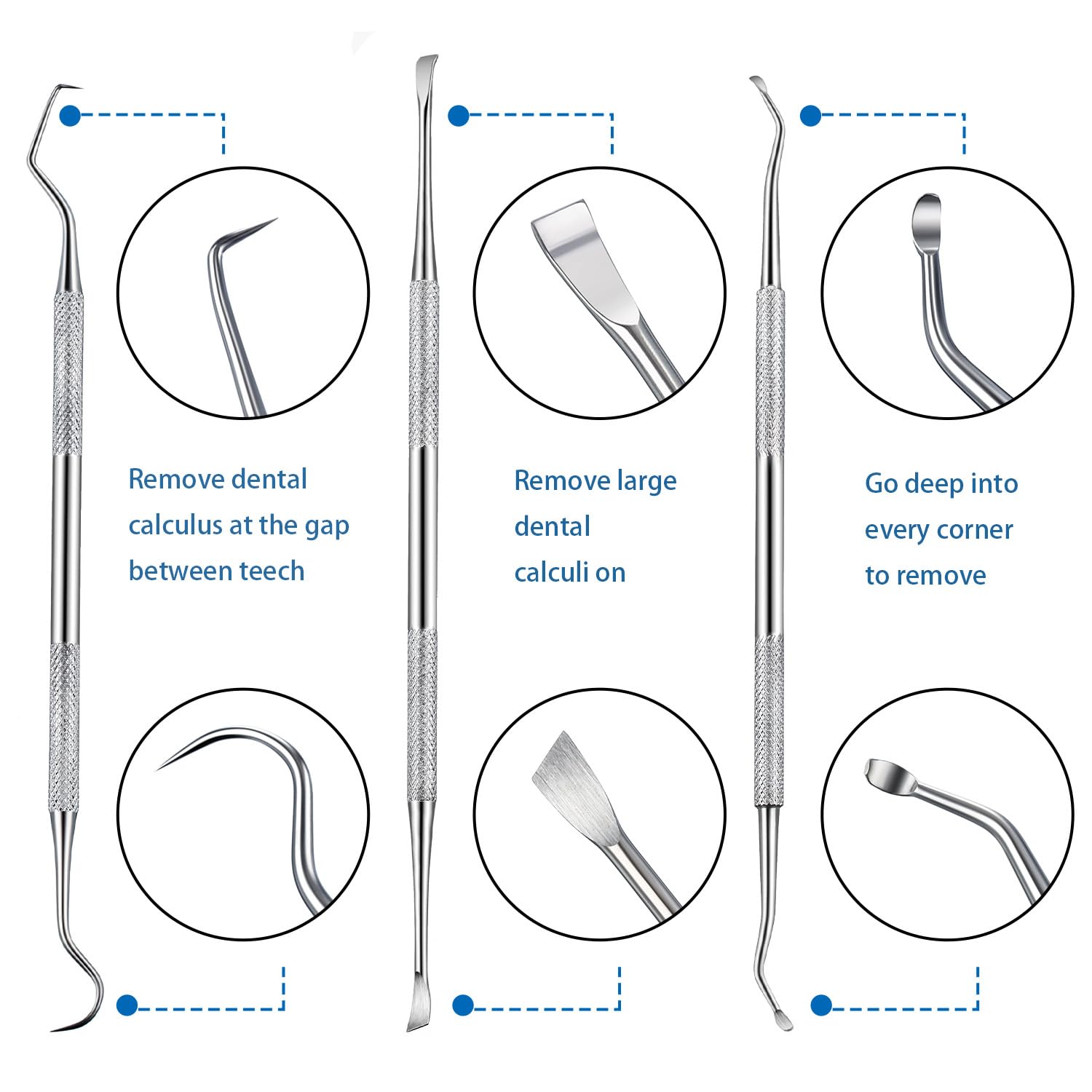 Remove dental calculus at the gap between teech

Remove large dental calculi on

Go deep into every corner to remove