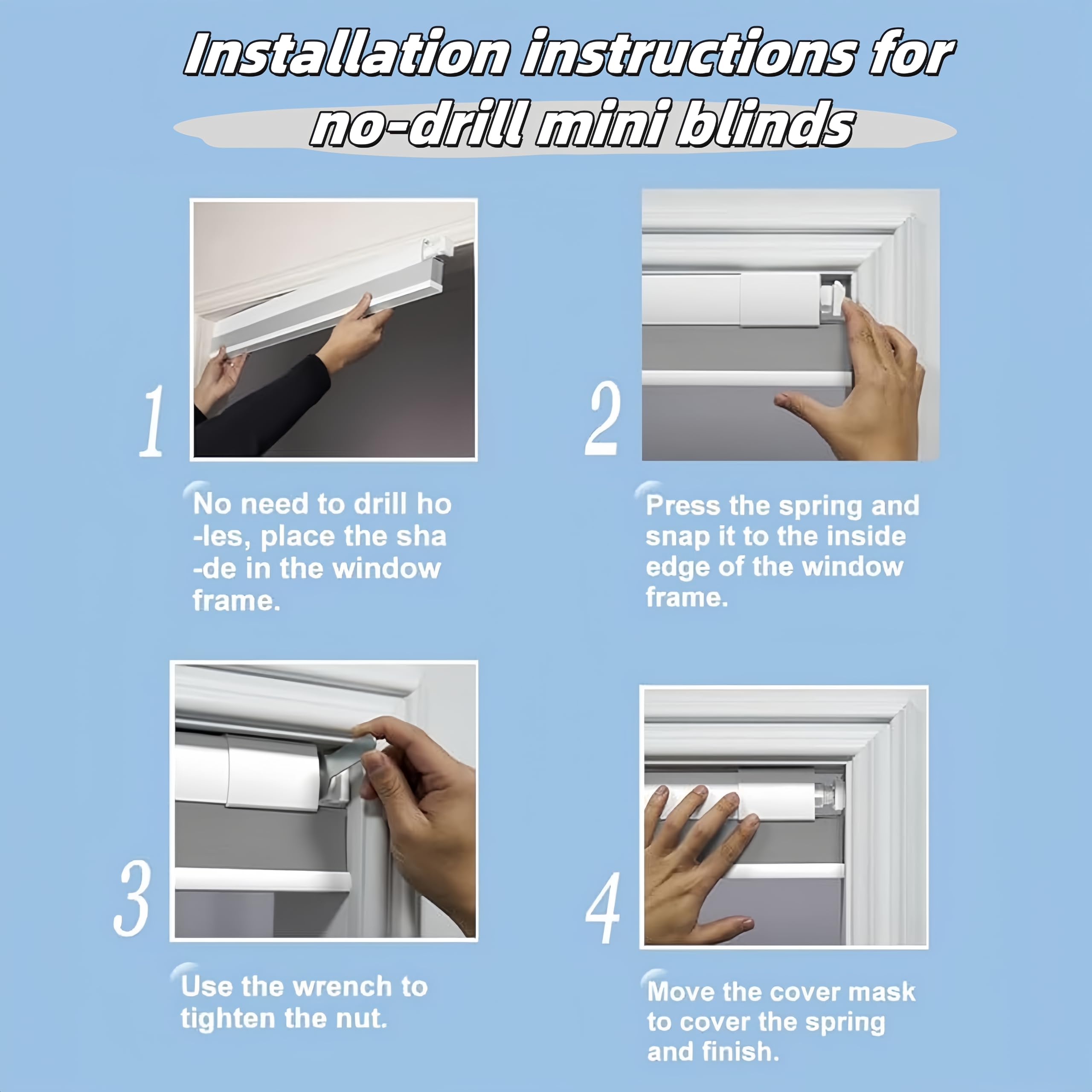 Installation instructions for no-drill mini blinds

1

No need to drill ho -les, place the sha -de in the window frame.

2

Press the spring and snap it to the inside edge of the window frame.

3

Use the wrench to tighten the nut.

4

Move the cover mask to cover the spring and finish.