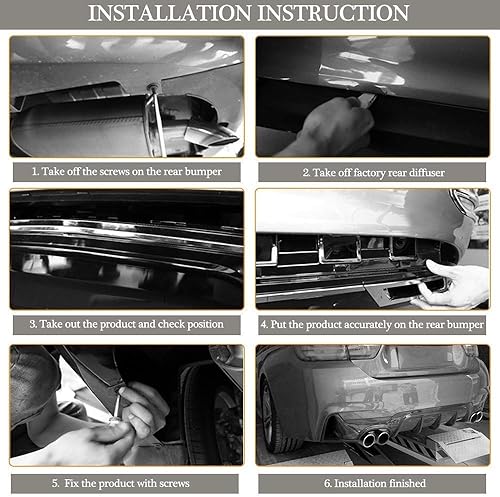 INSTALLATION INSTRUCTION

1. Take off the screws on the rear bumper

2. Take off factory rear diffuser

3. Take out the product and check position

4. Put the product accurately on the rear bumper

5. Fix the product with screws

6. Installation finished