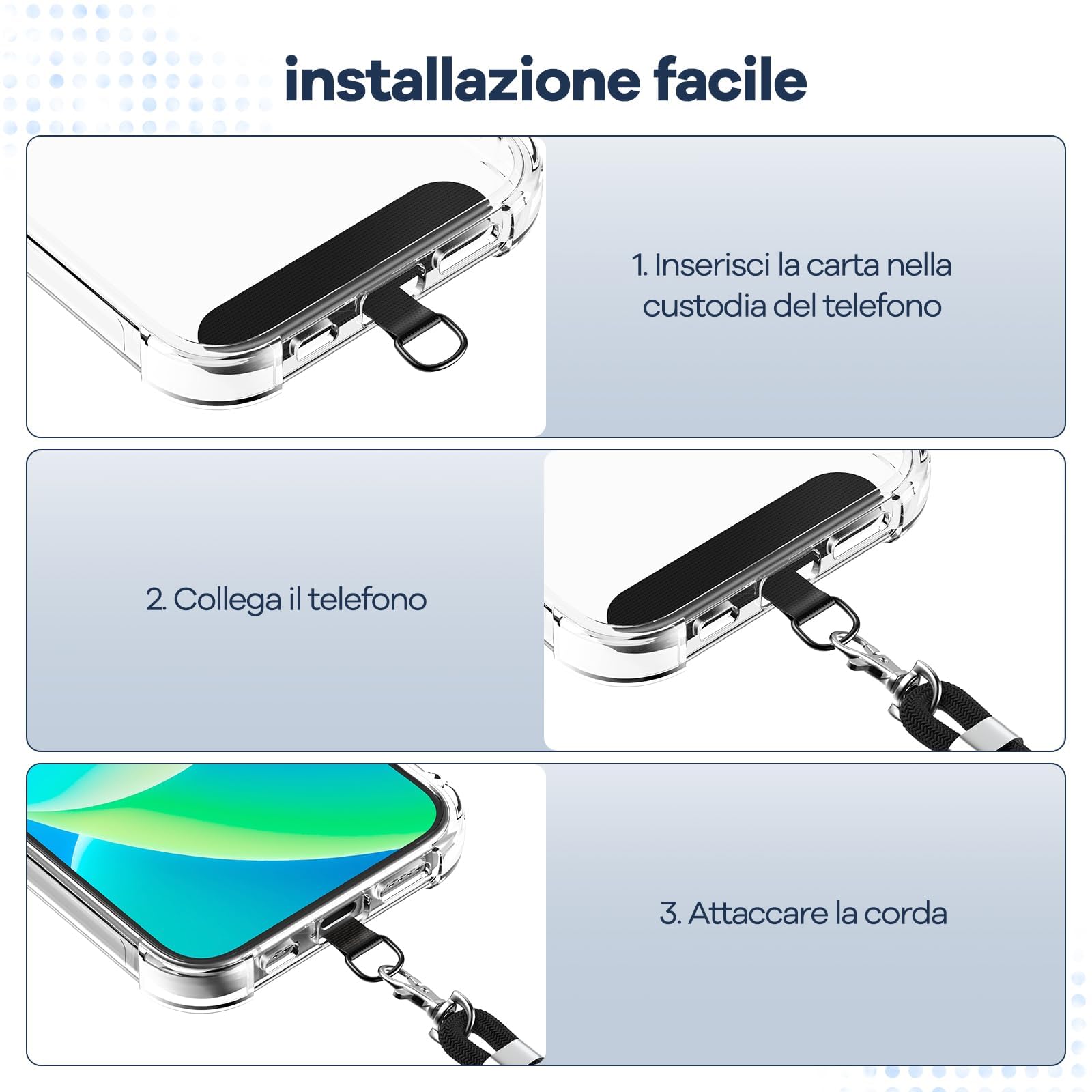 installazione facile

1. Inserisci la carta nella custodia del telefono

2. Collega il telefono

3. Attaccare la corda