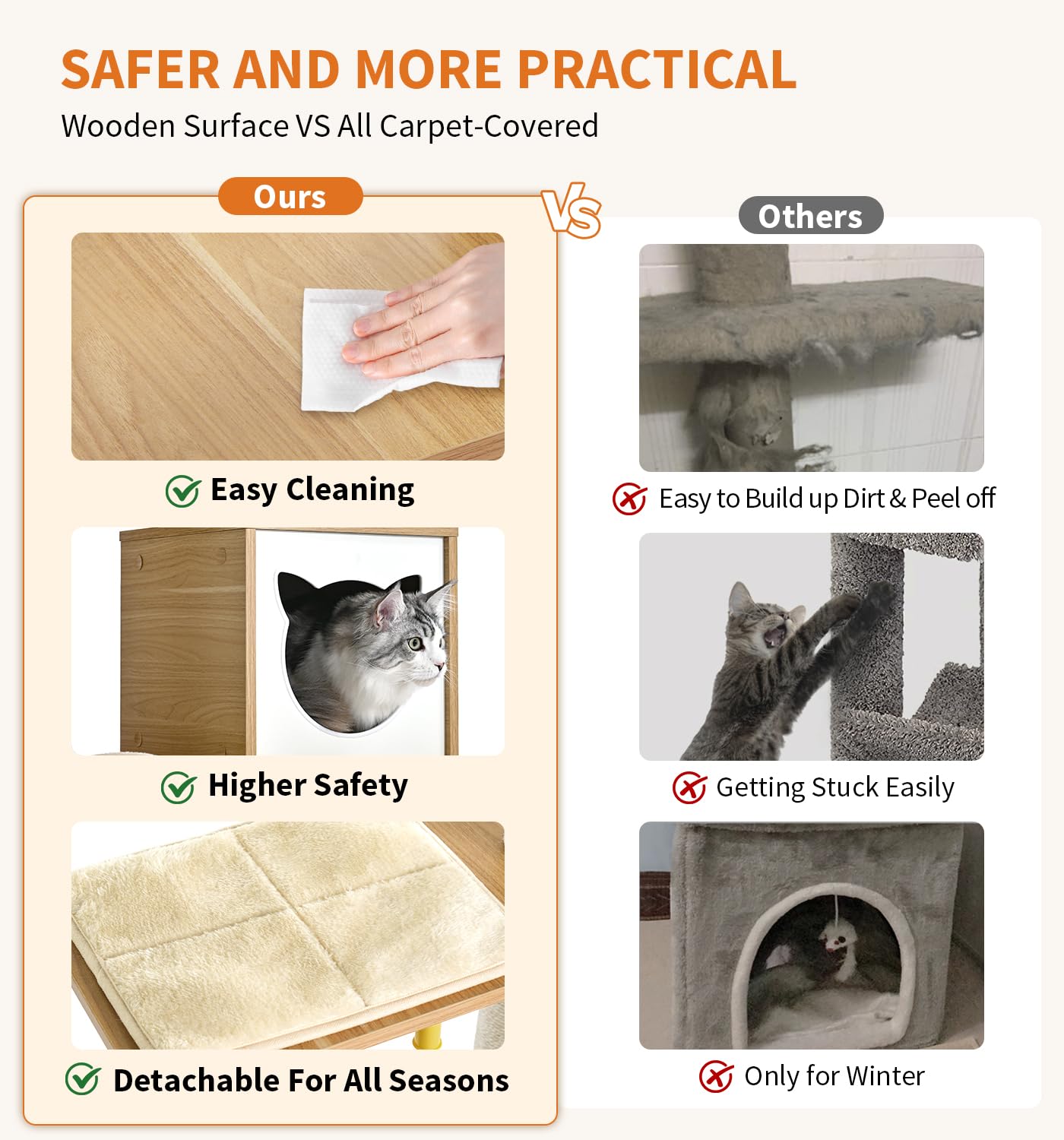 SAFER AND MORE PRACTICAL
Wooden Surface VS All Carpet-Covered

Ours

Easy Cleaning

Higher Safety

Detachable For All Seasons

VS

Others

Easy to Build up Dirt & Peel off

Getting Stuck Easily

Only for Winter