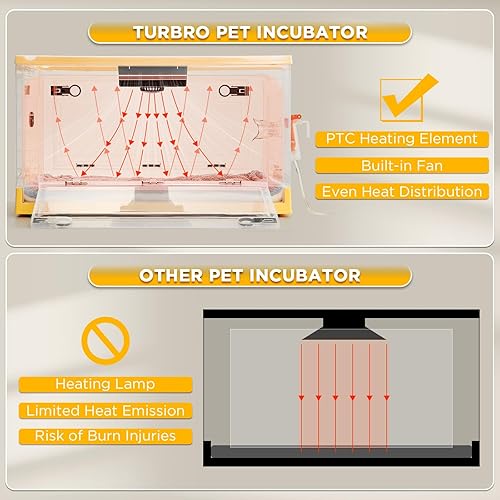 TURBRO PET INCUBATOR

PTC Heating Element

Built-in Fan

Even Heat Distribution

OTHER PET INCUBATOR

Heating Lamp

Limited Heat Emission

Risk of Burn Injuries