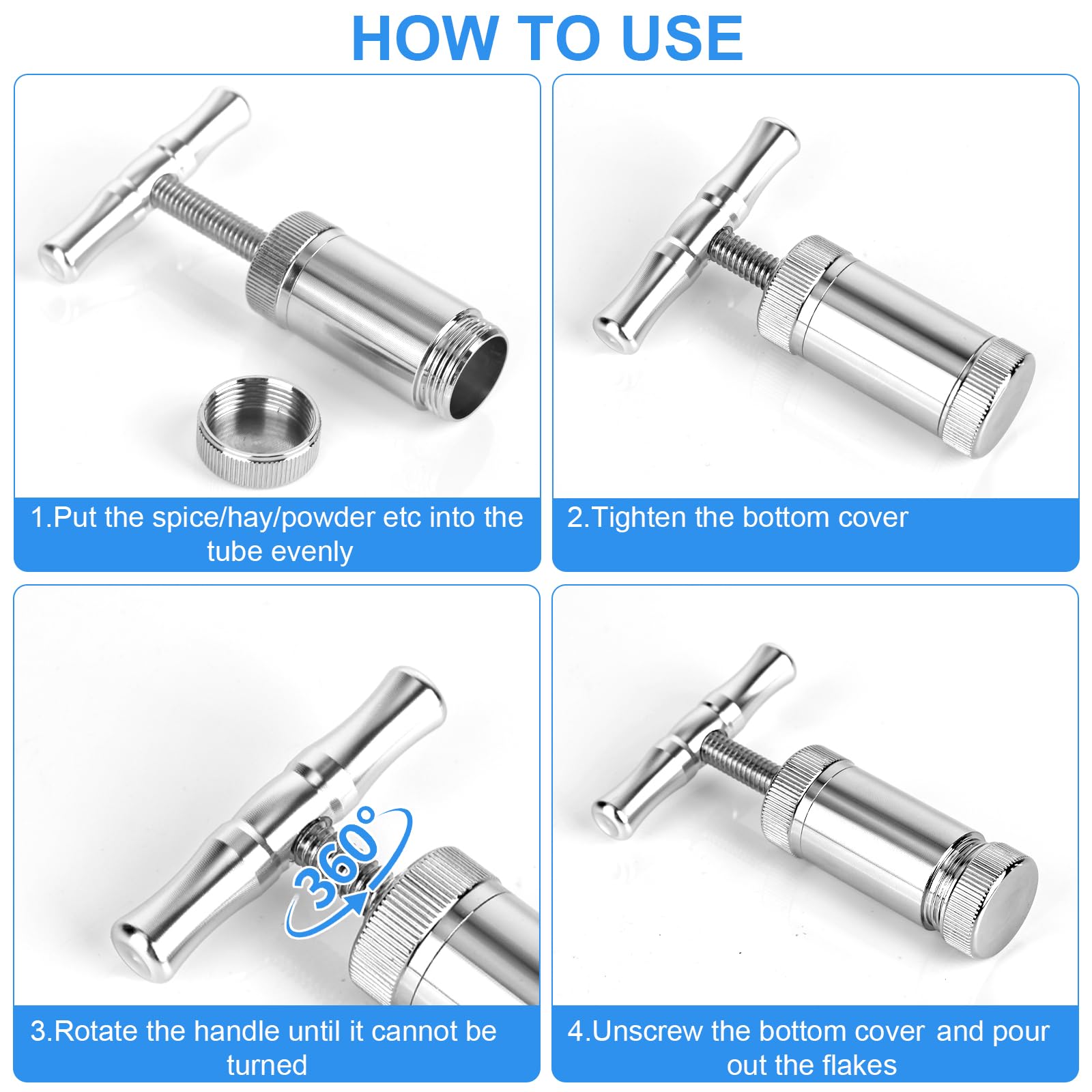 HOW TO USE

1.Put the spice/hay/powder etc into the tube evenly

2.Tighten the bottom cover

360°

3.Rotate the handle until it cannot be turned

4.Unscrew the bottom cover and pour out the flakes