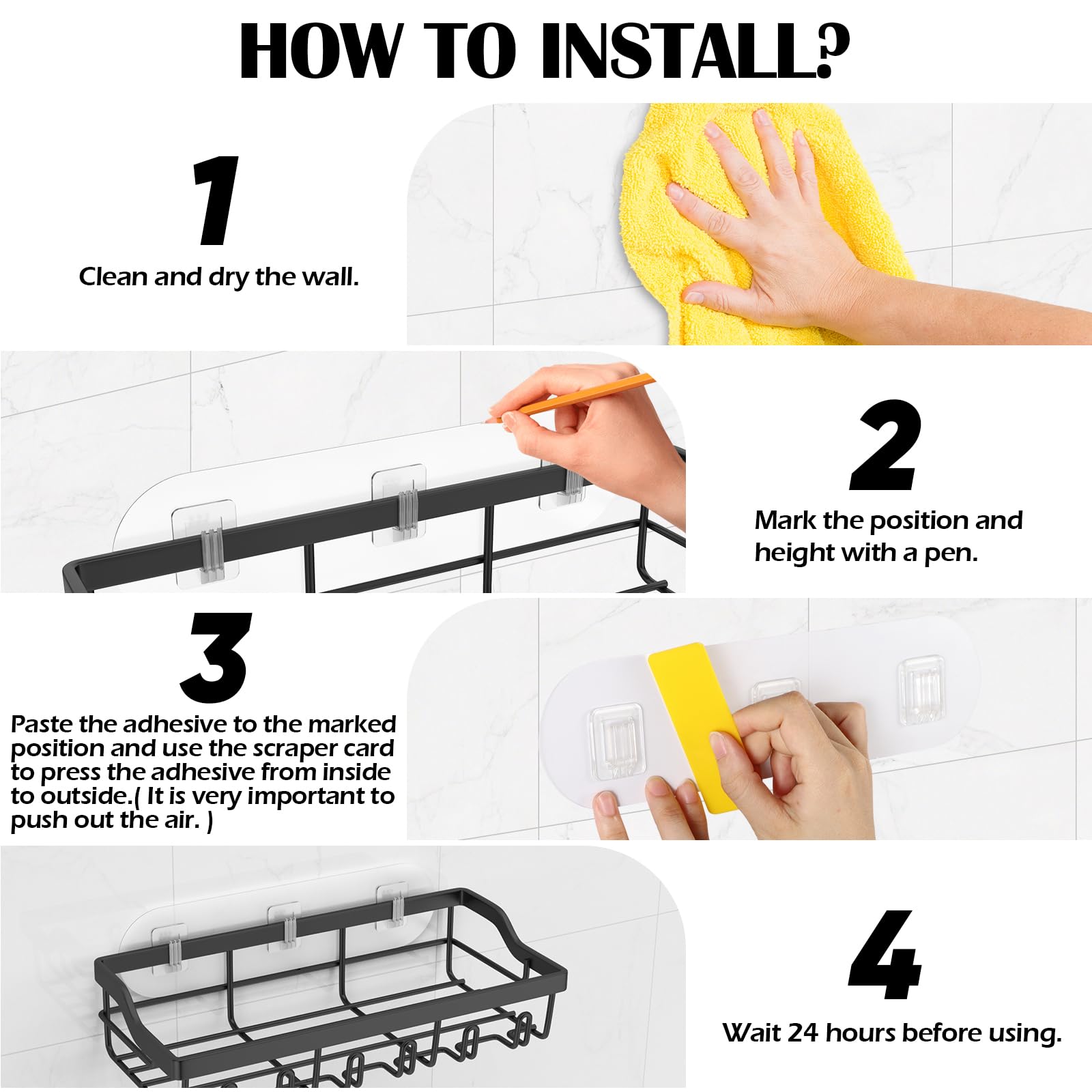 HOW TO INSTALL?

1

Clean and dry the wall.

2

Mark the position and height with a pen.

3

Paste the adhesive to the marked position and use the scraper card to press the adhesive from inside to outside.( It is very important to push out the air. )

4

Wait 24 hours before using.