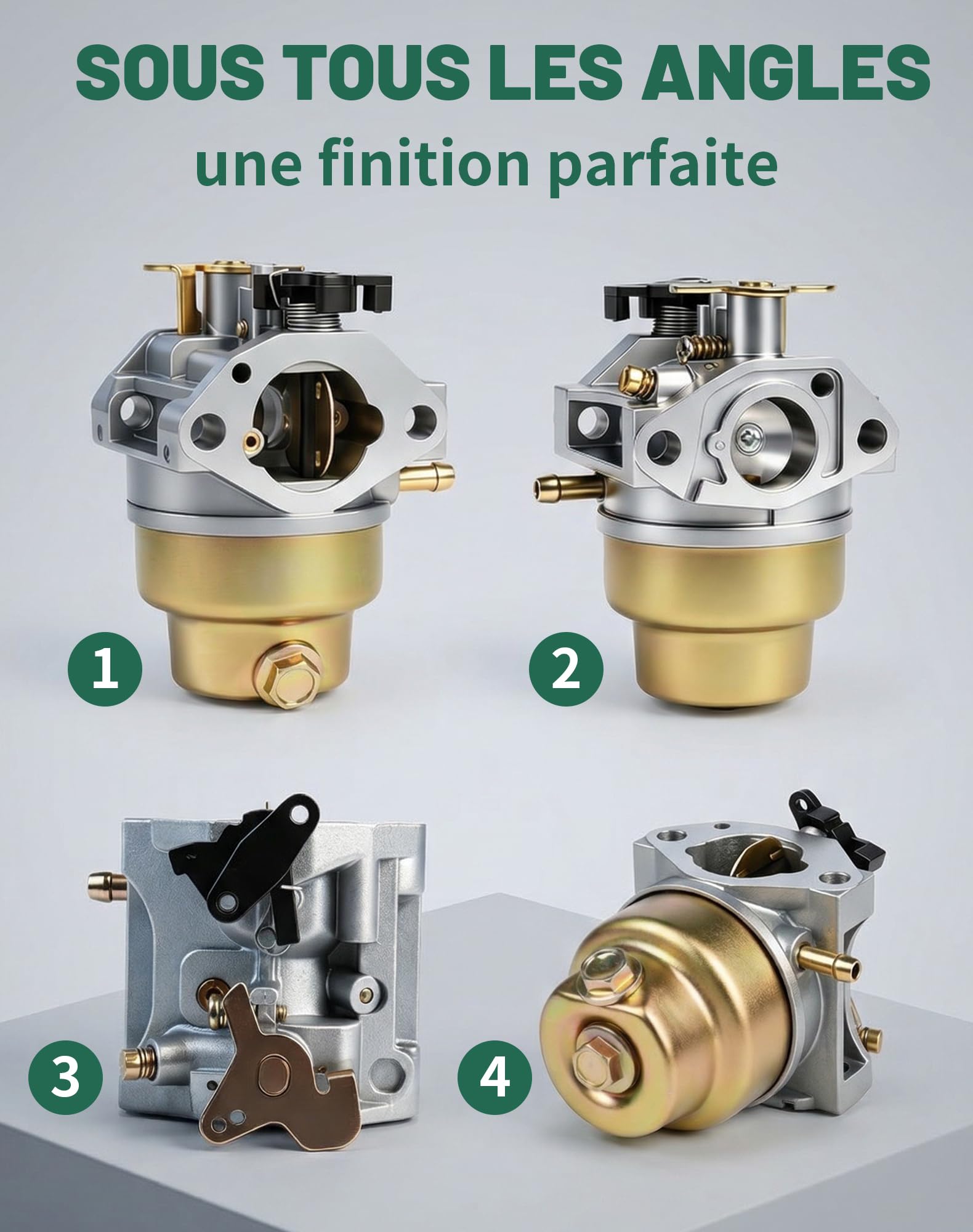 SOUS TOUS LES ANGLES
une finition parfaite

1

2

3

4