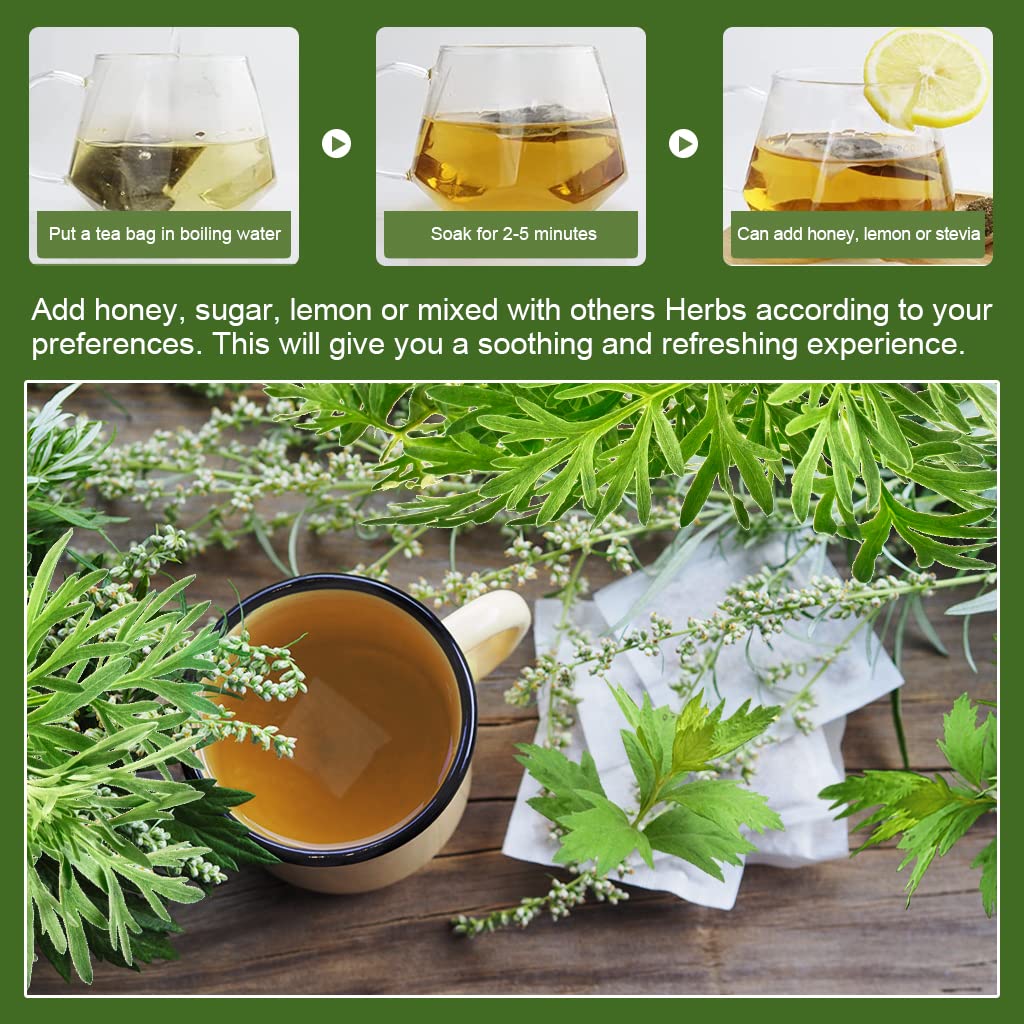 Put a tea bag in boiling water

Soak for 2-5 minutes

Can add honey, lemon or stevia

Add honey, sugar, lemon or mixed with others Herbs according to your preferences. This will give you a soothing and refreshing experience.