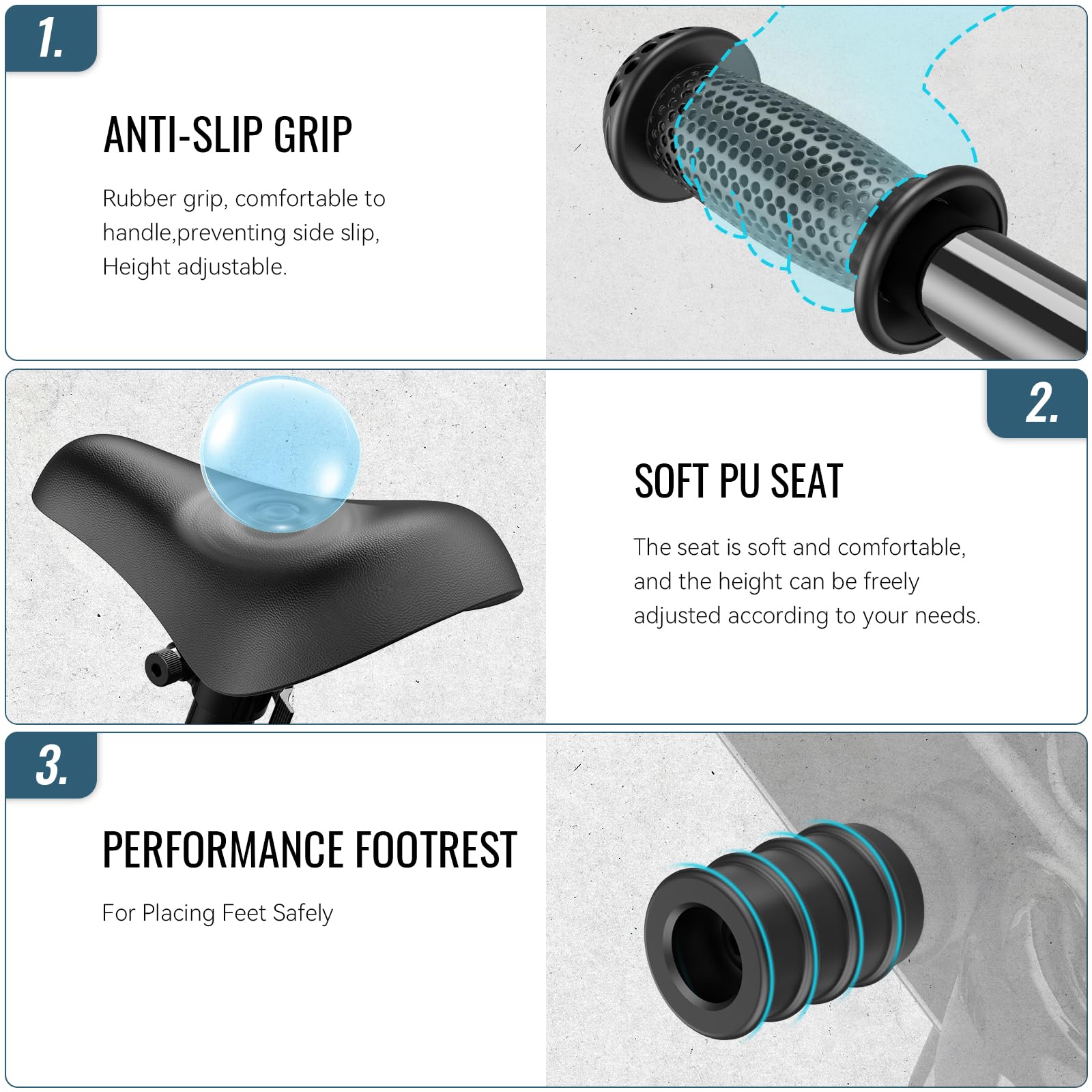 1.

ANTI-SLIP GRIP

Rubber grip, comfortable to handle,preventing side slip, Height adjustable.

2.

SOFT PU SEAT

The seat is soft and comfortable, and the height can be freely adjusted according to your needs.

3.

PERFORMANCE FOOTREST

For Placing Feet Safely