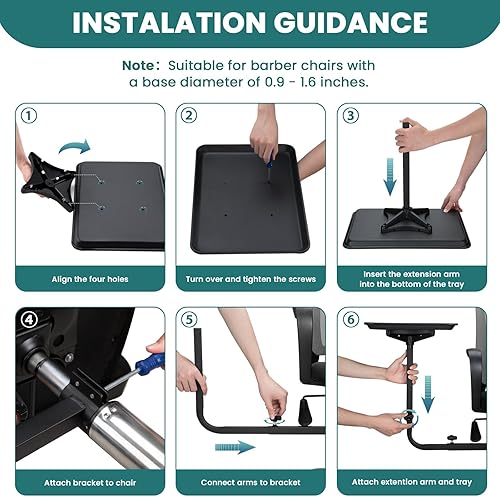 INSTALATION GUIDANCE

Note: Suitable for barber chairs with a base diameter of 0.9 - 1.6 inches.

①
Align the four holes

②
Turn over and tighten the screws

③
Insert the extension arm into the bottom of the tray

④
Attach bracket to chair

⑤
Connect arms to bracket

⑥
Attach extention arm and tray