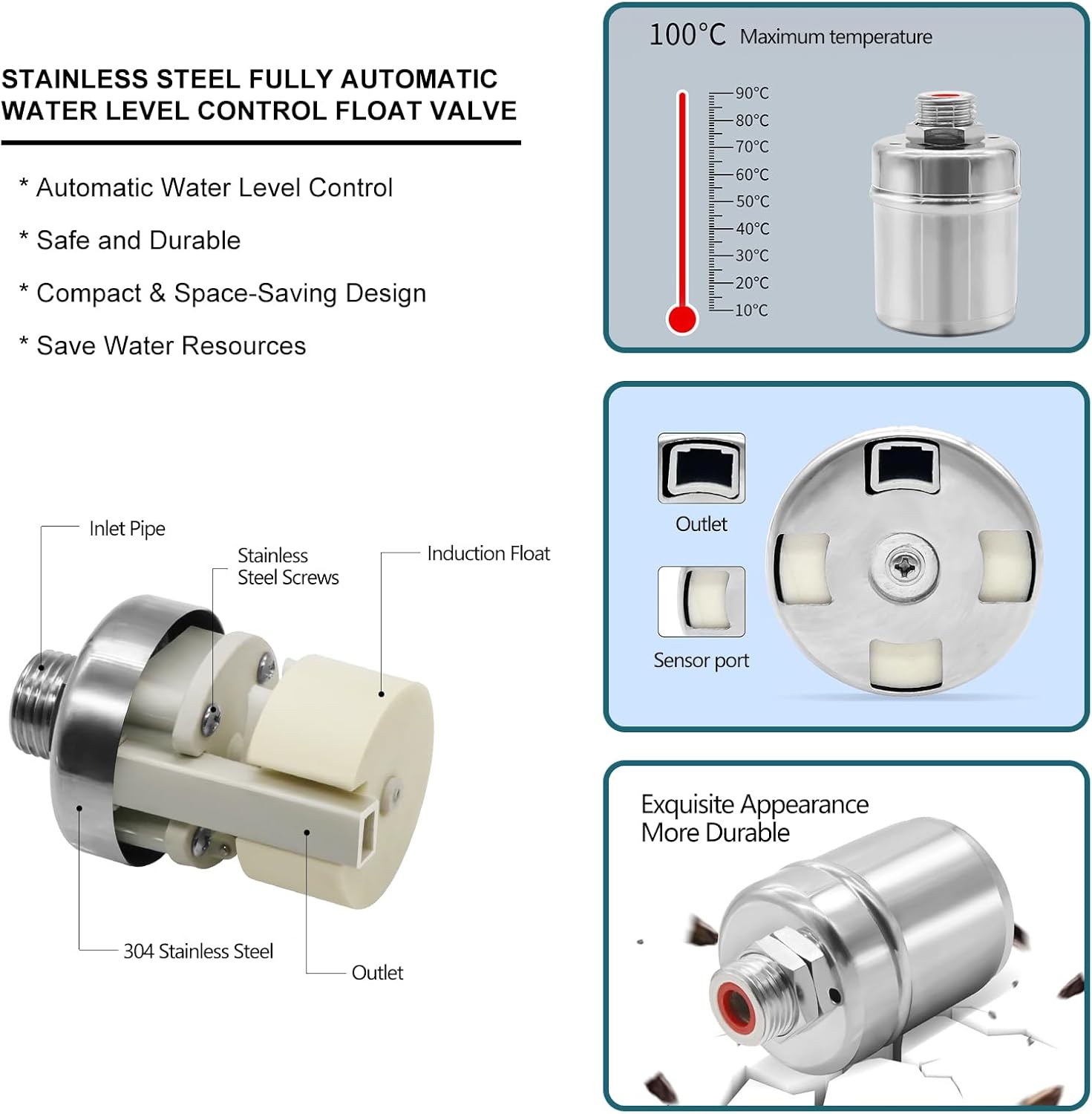 STAINLESS STEEL FULLY AUTOMATIC WATER LEVEL CONTROL FLOAT VALVE

* Automatic Water Level Control

* Safe and Durable

* Compact & Space-Saving Design

* Save Water Resources

Inlet Pipe

Stainless Steel Screws

Induction Float

304 Stainless Steel

Outlet

100°C Maximum temperature

90°C
80°C
70°C
60°C
50°C
40°C
30°C
20°C
10°C

Outlet

Sensor port

Exquisite Appearance
More Durable