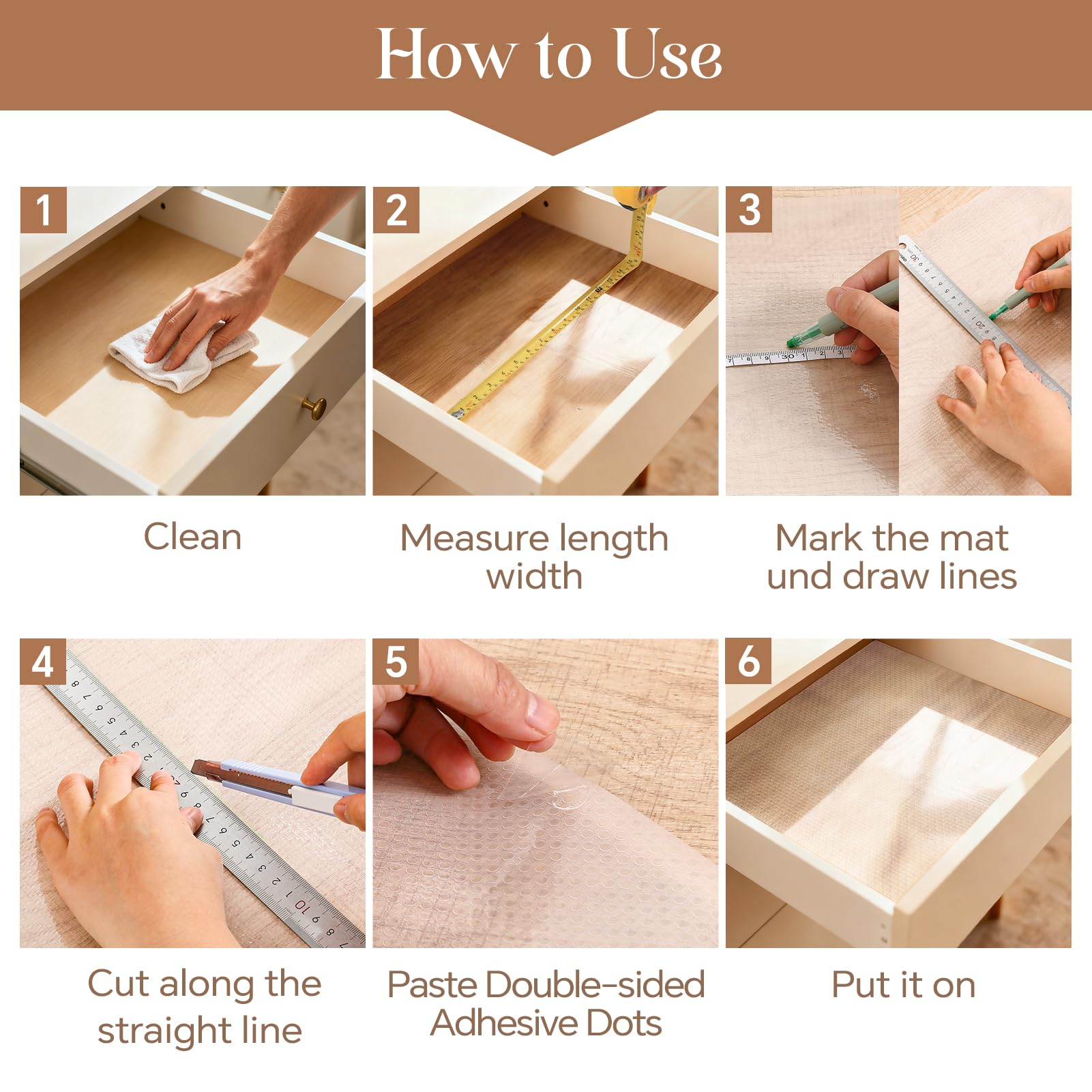 How to Use

1

Clean

2

Measure length width

3

Mark the mat und draw lines

4

Cut along the straight line

5

Paste Double-sided Adhesive Dots

6

Put it on