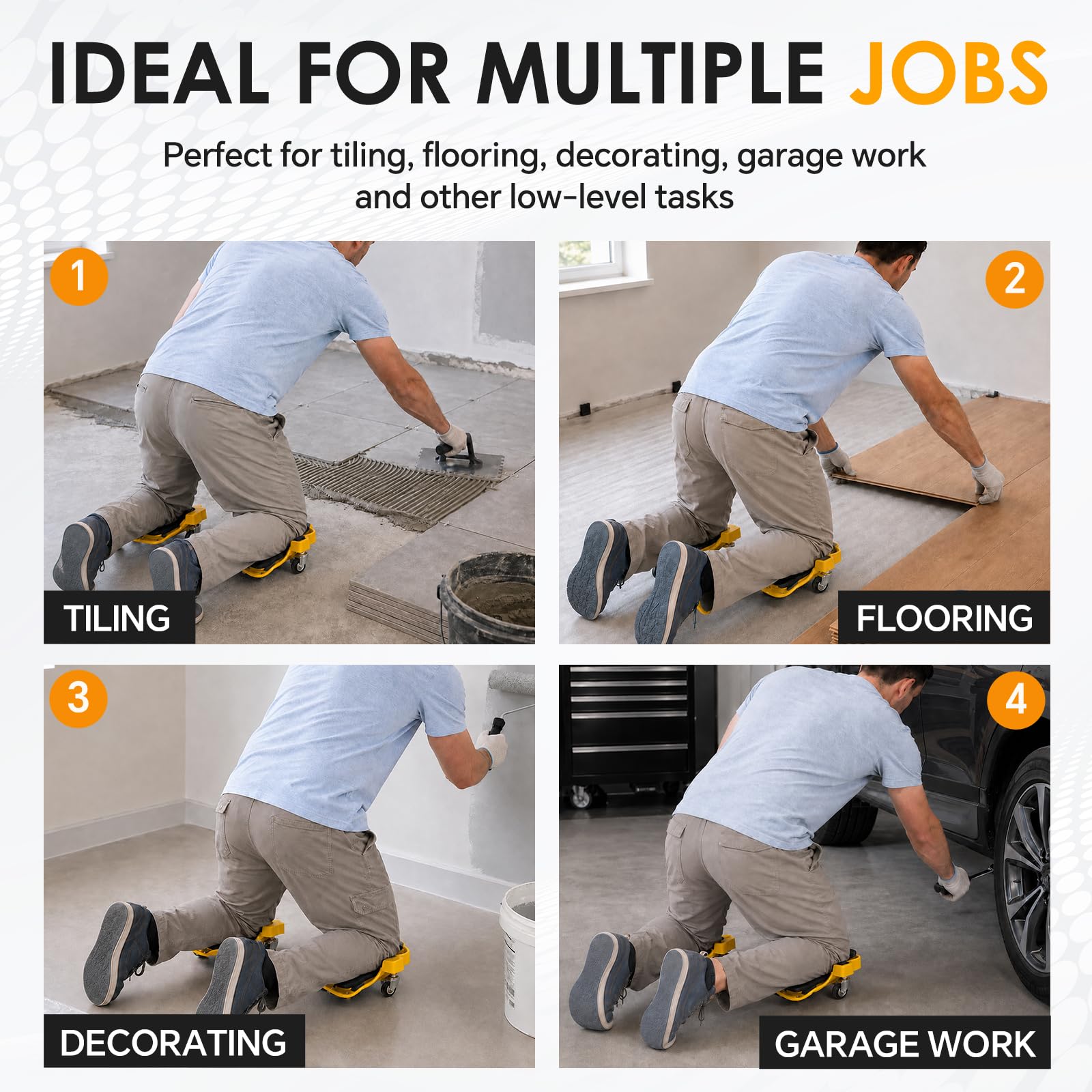 IDEAL FOR MULTIPLE JOBS

Perfect for tiling, flooring, decorating, garage work and other low-level tasks

1

TILING

2

FLOORING

3

DECORATING

4

GARAGE WORK