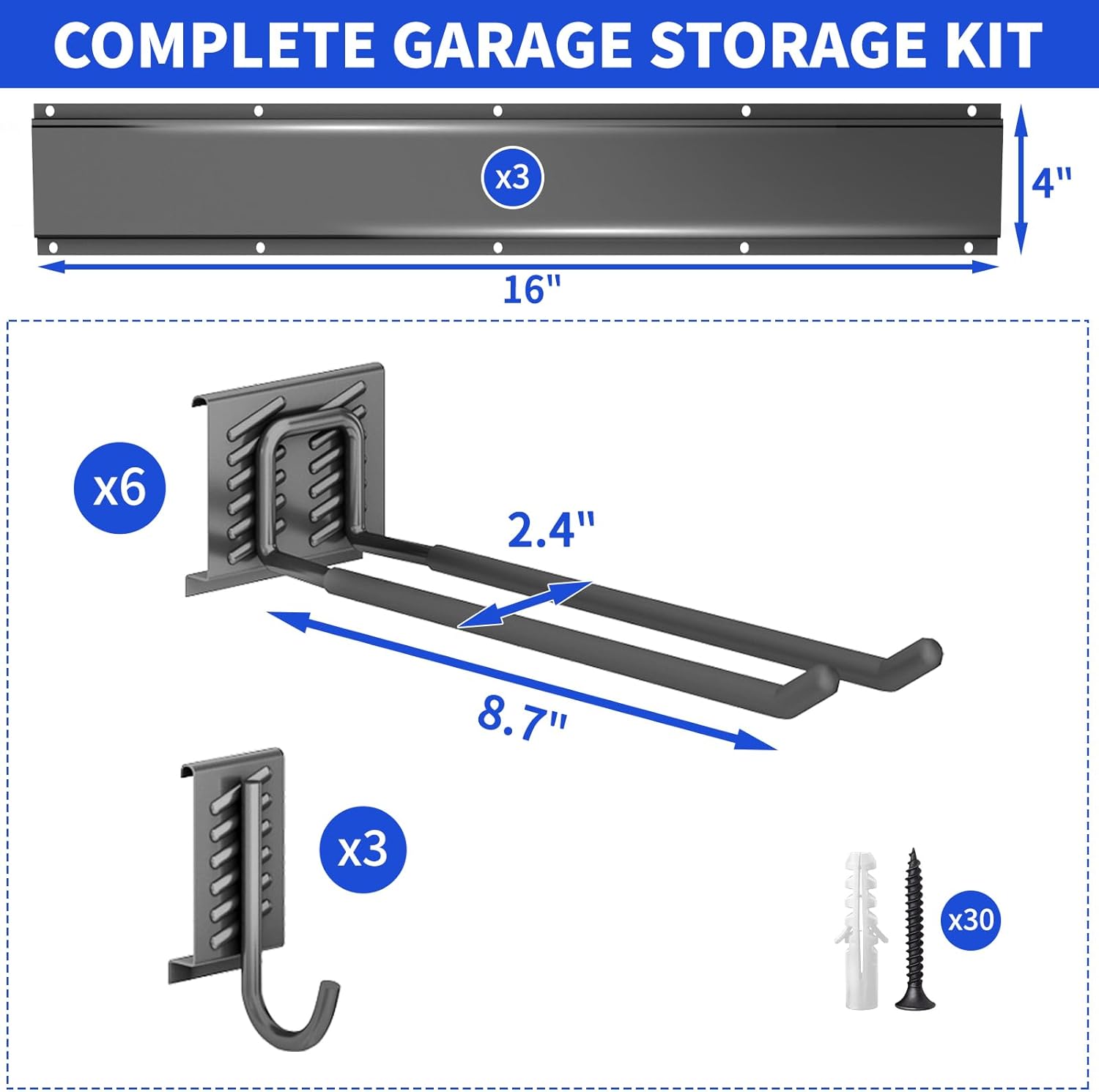 COMPLETE GARAGE STORAGE KIT

x3

4"

16"

x6

2.4"

8.7"

x3

x30