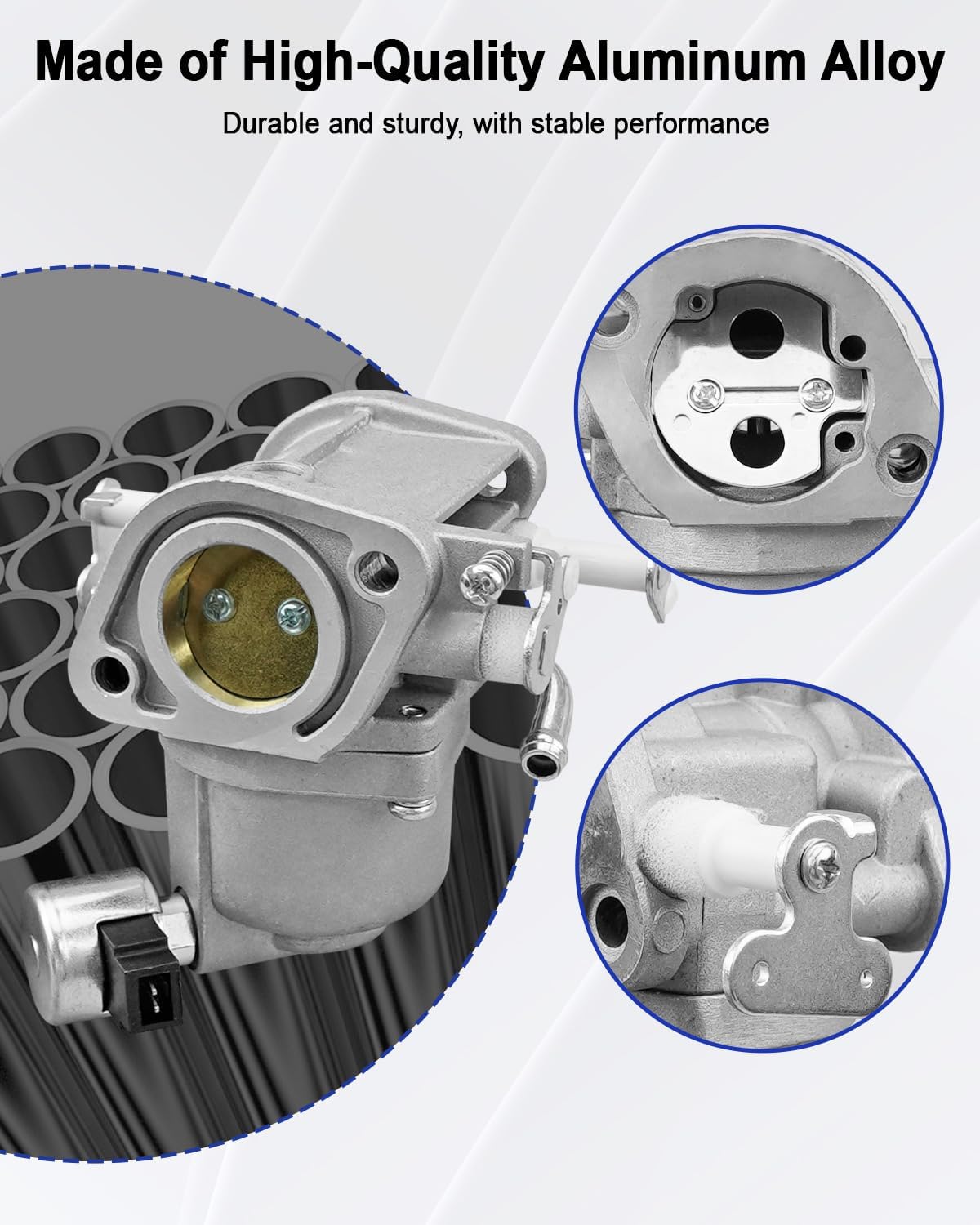 Made of High-Quality Aluminum Alloy

Durable and sturdy, with stable performance