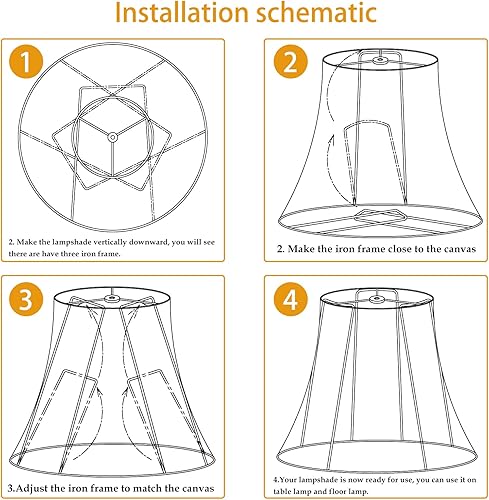 Installation schematic

1

2. Make the lampshade vertically downward, you will see there are have three iron frame.

2

2. Make the iron frame close to the canvas

3

3.Adjust the iron frame to match the canvas

4

4.Your lampshade is now ready for use, you can use it on table lamp and floor lamp.