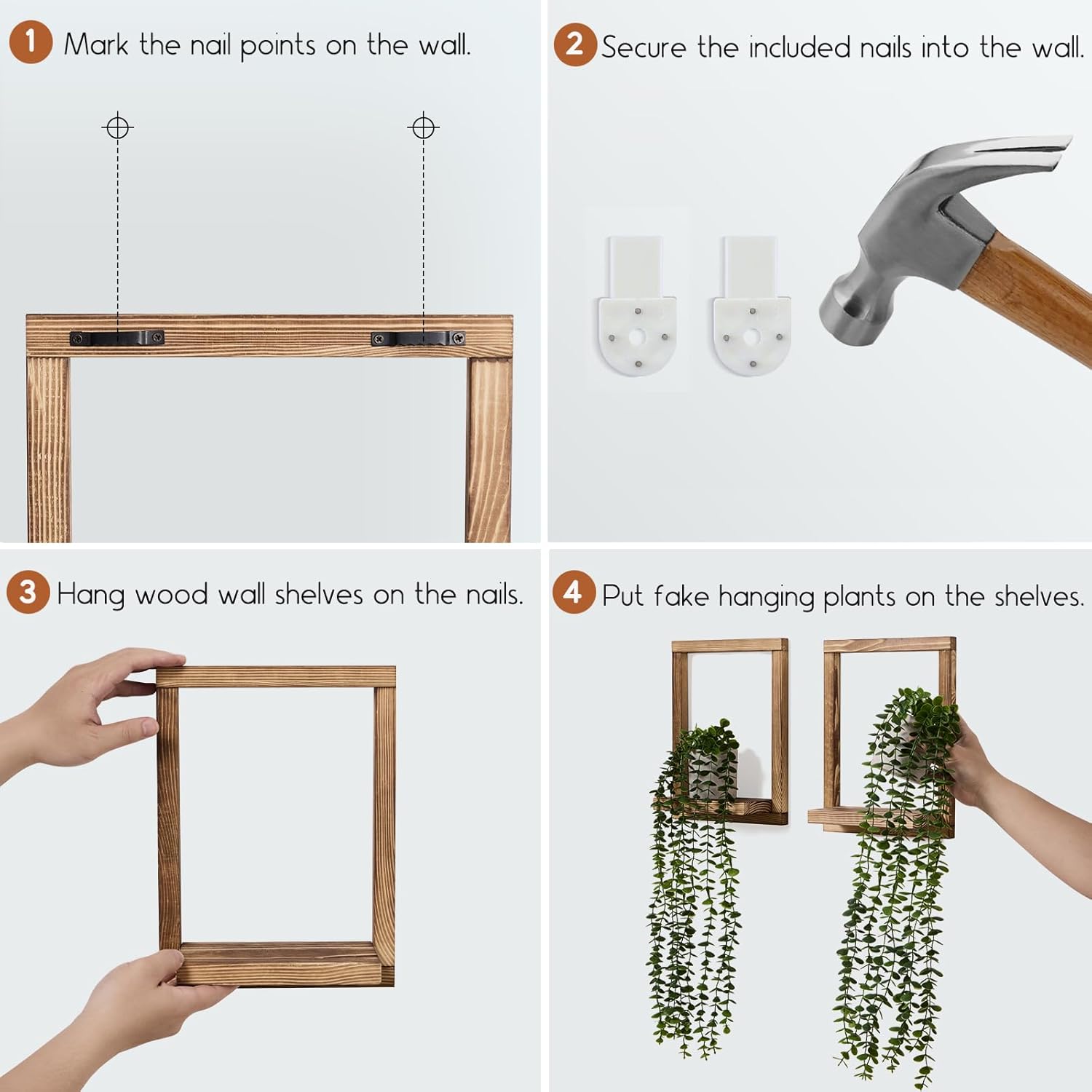 1 Mark the nail points on the wall.

2 Secure the included nails into the wall.

3 Hang wood wall shelves on the nails.

4 Put fake hanging plants on the shelves.