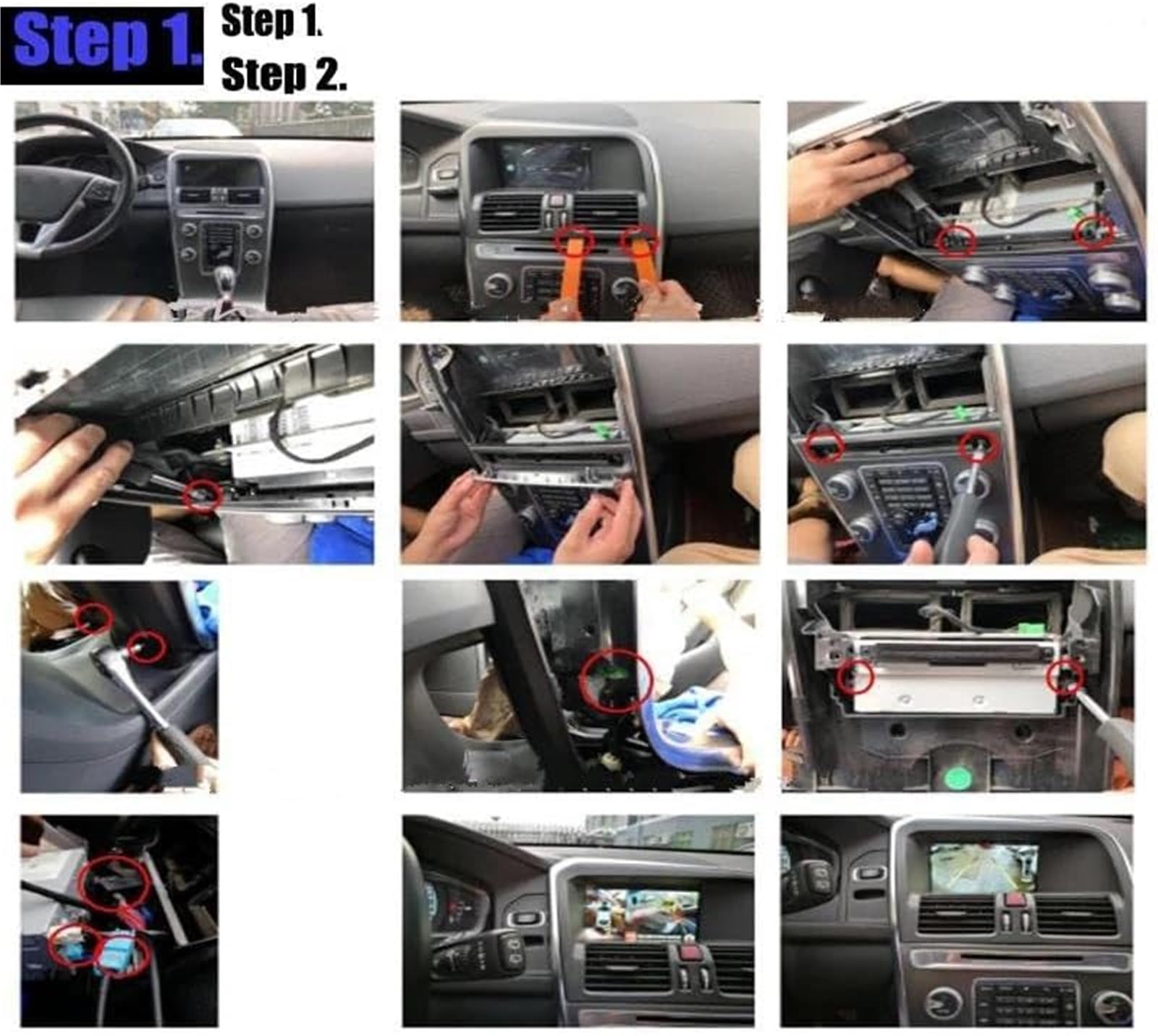 Step 1.

Step 1.
Step 2.