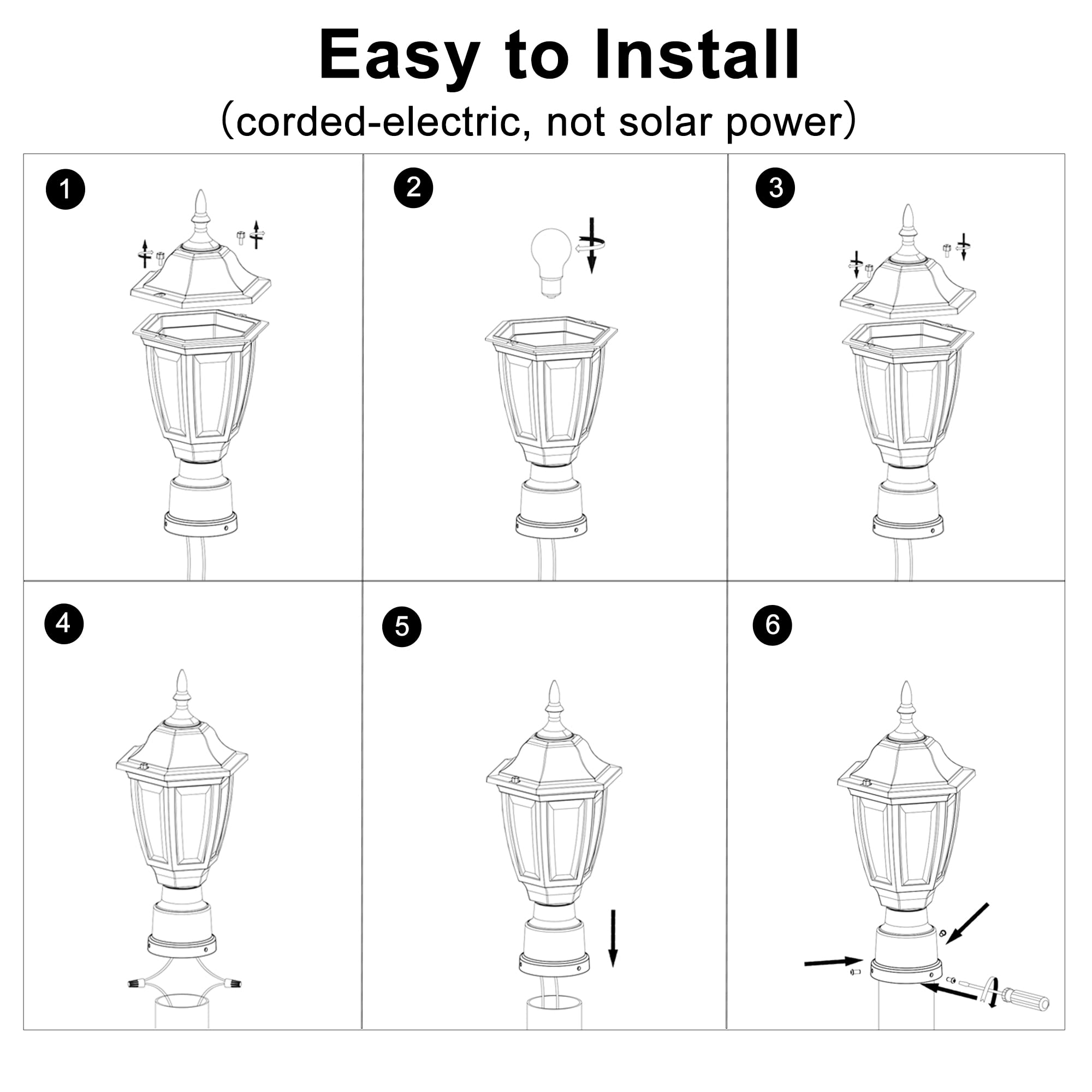 Easy to Install

（corded-electric, not solar power）

1

2

3

4

5

6