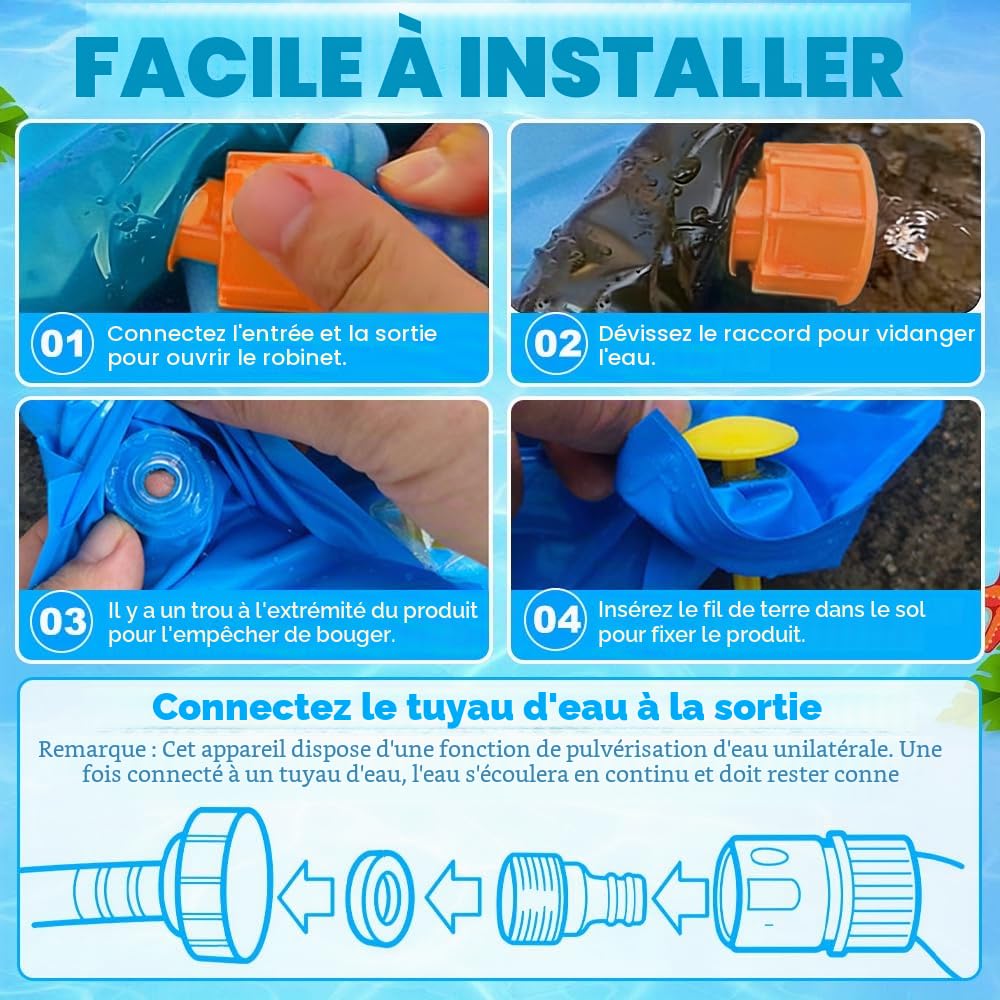 FACILE À INSTALLER

01 Connectez l'entrée et la sortie pour ouvrir le robinet.

02 Dévissez le raccord pour vidanger l'eau.

03 Il y a un trou à l'extrémité du produit pour l'empêcher de bouger.

04 Insérez le fil de terre dans le sol pour fixer le produit.

Connectez le tuyau d'eau à la sortie

Remarque : Cet appareil dispose d'une fonction de pulvérisation d'eau unilatérale. Une fois connecté à un tuyau d'eau, l'eau s'écoulera en continu et doit rester conne