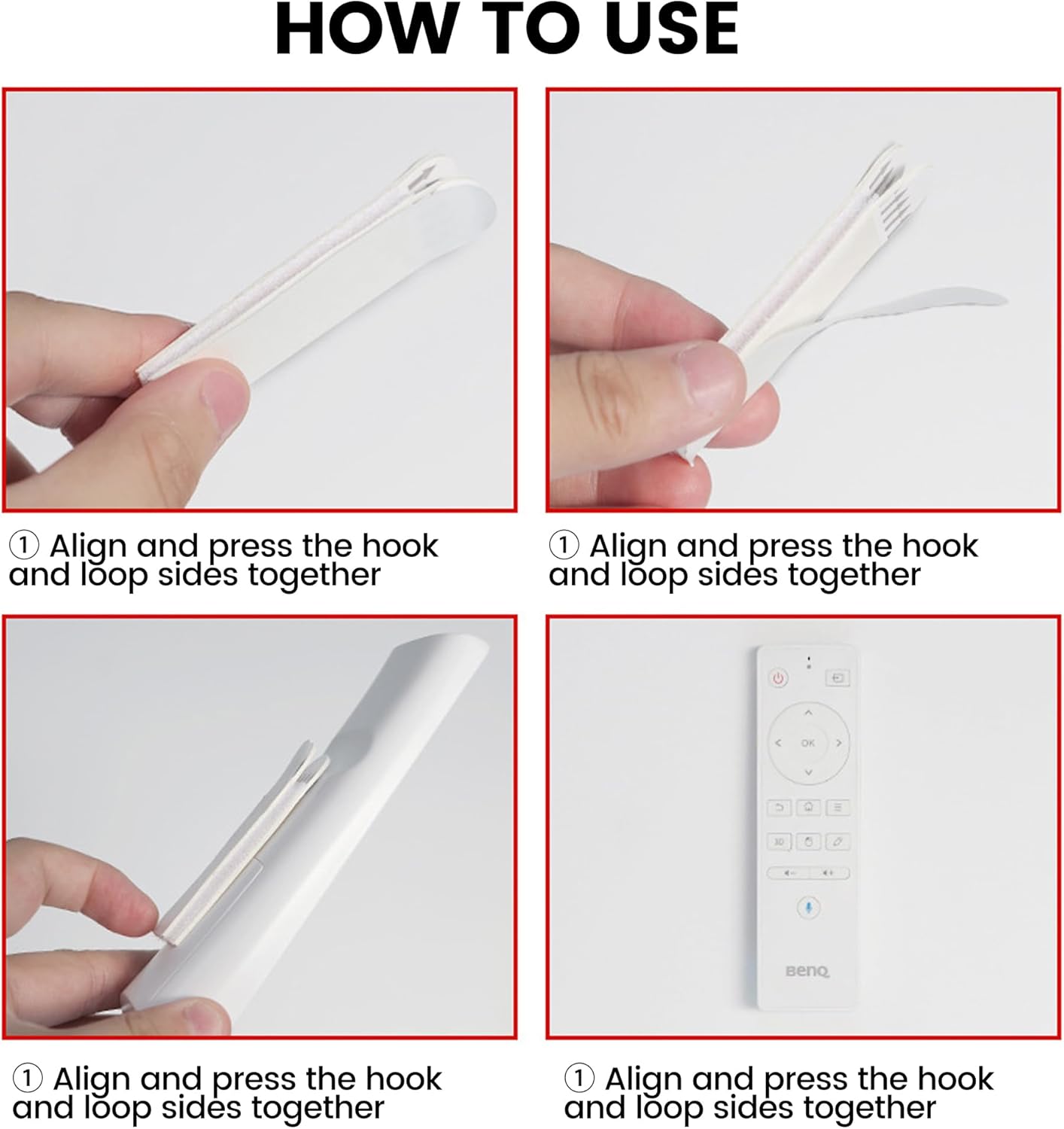 HOW TO USE

① Align and press the hook and loop sides together

① Align and press the hook and loop sides together

① Align and press the hook and loop sides together

OK

3D

BenQ

① Align and press the hook and loop sides together