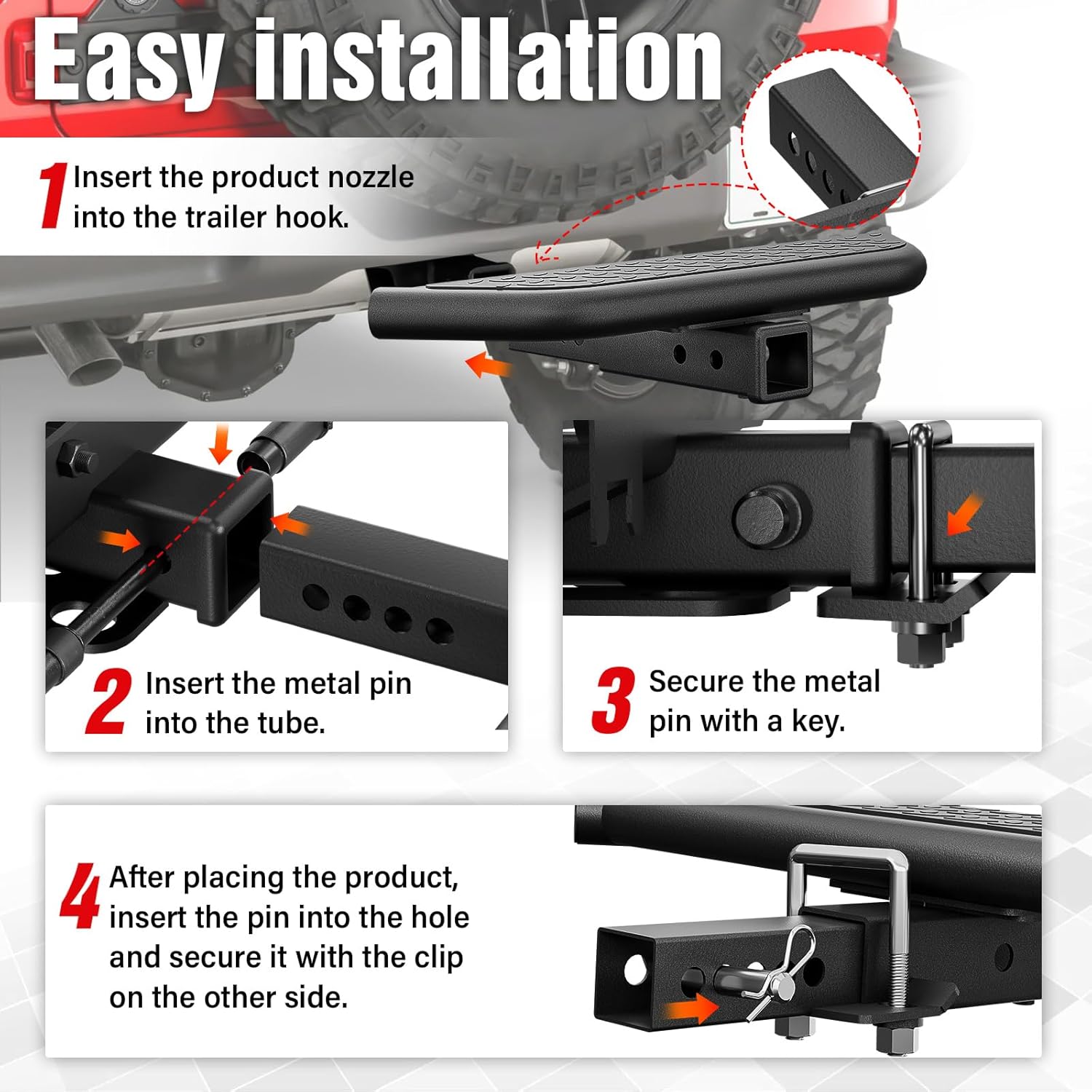 Easy installation

1 Insert the product nozzle into the trailer hook.

2 Insert the metal pin into the tube.

3 Secure the metal pin with a key.

4 After placing the product, insert the pin into the hole and secure it with the clip on the other side.