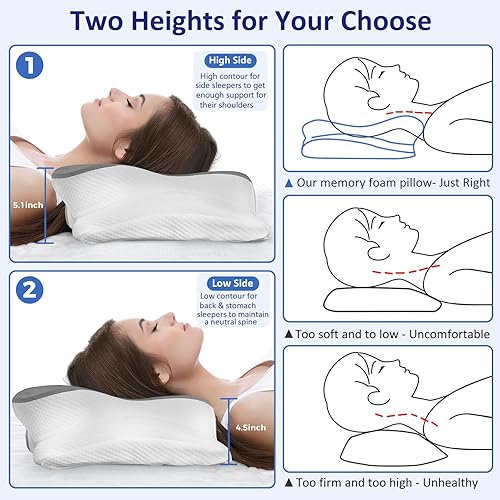 Two Heights for Your Choose

1

High Side

High contour for side sleepers to get enough support for their shoulders

5.1inch

2

Low Side

Low contour for back & stomach sleepers to maintain a neutral spine

4.5inch

▲ Our memory foam pillow- Just Right

▲ Too soft and to low - Uncomfortable

▲ Too firm and too high - Unhealthy