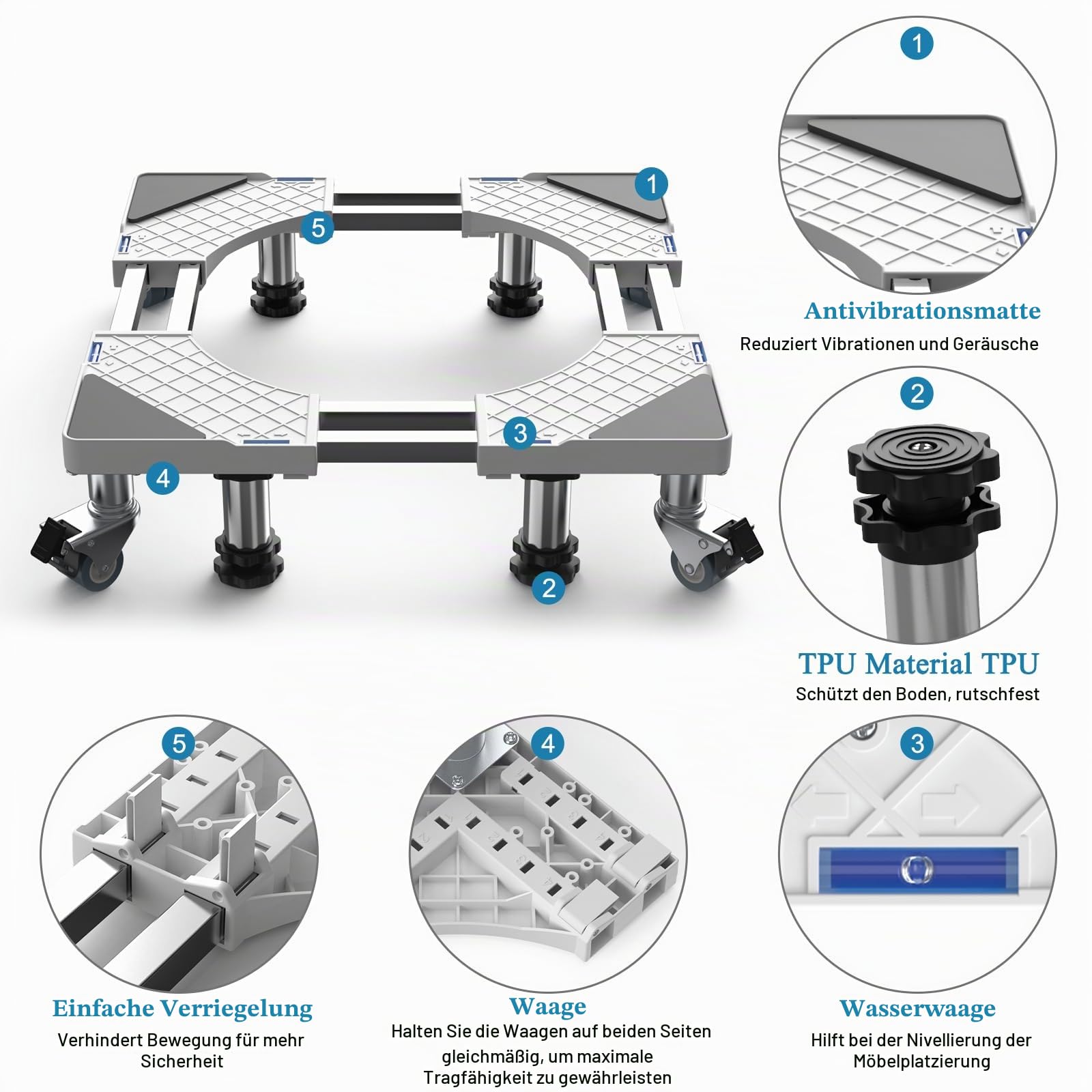 1

5

3

4

2

1

Antivibrationsmatte

Reduziert Vibrationen und Geräusche

2

TPU Material TPU

Schützt den Boden, rutschfest

5

Einfache Verriegelung

Verhindert Bewegung für mehr Sicherheit

4

Waage

Halten Sie die Waagen auf beiden Seiten gleichmäßig, um maximale Tragfähigkeit zu gewährleisten

3

Wasserwaage

Hilft bei der Nivellierung der Möbelplatzierung