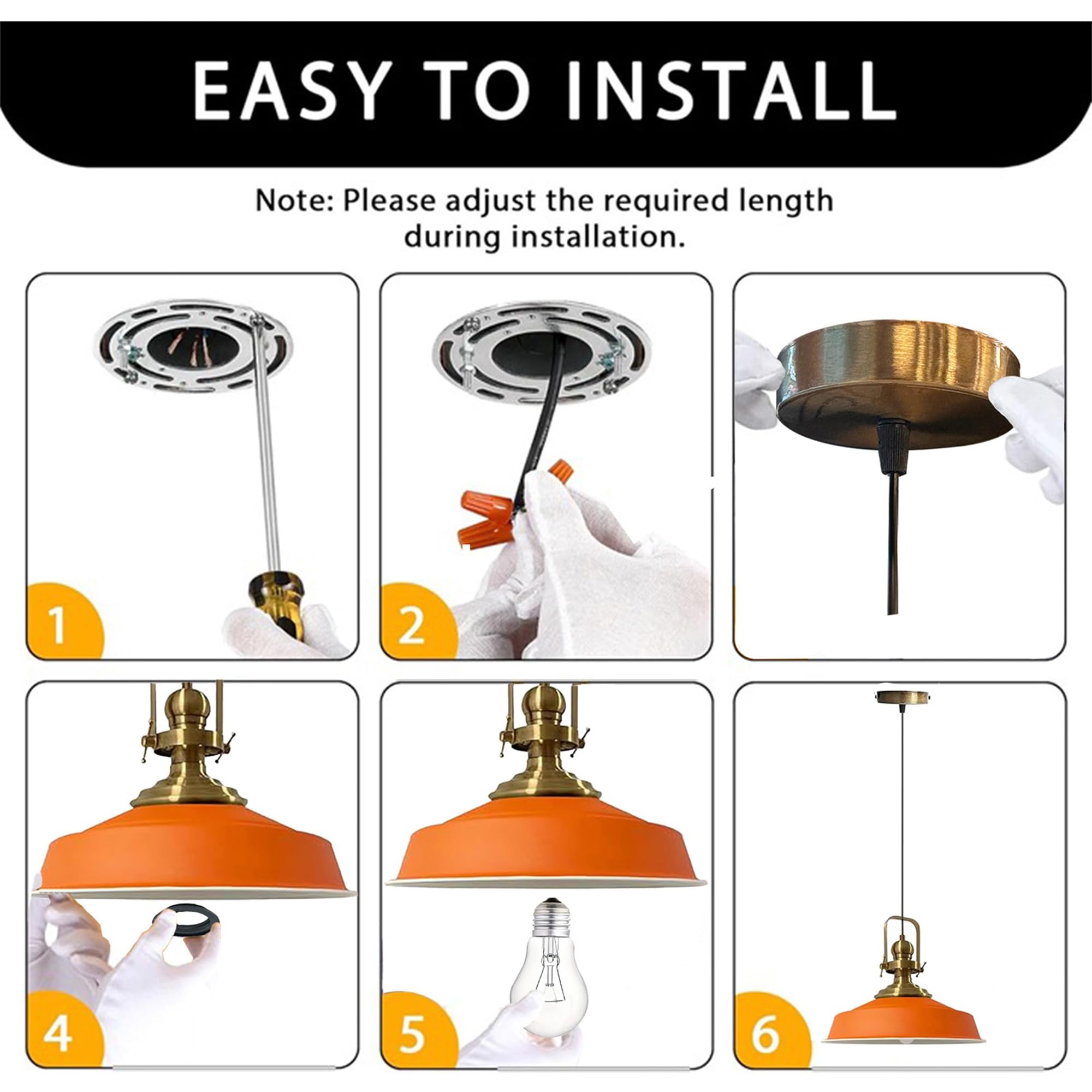 EASY TO INSTALL

Note: Please adjust the required length during installation.

1

2

4

5

6