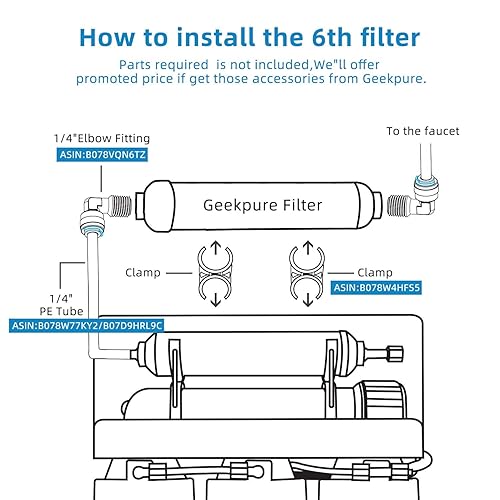 How to install the 6th filter

Parts required  is not included,We"ll offer promoted price if get those accessories from Geekpure.

1/4"Elbow Fitting
ASIN:B078VQN6TZ

To the faucet

Geekpure Filter

Clamp

Clamp
ASIN:B078W4HFS5

1/4"
PE Tube
ASIN:B078W77KY2/B07D9HRL9C