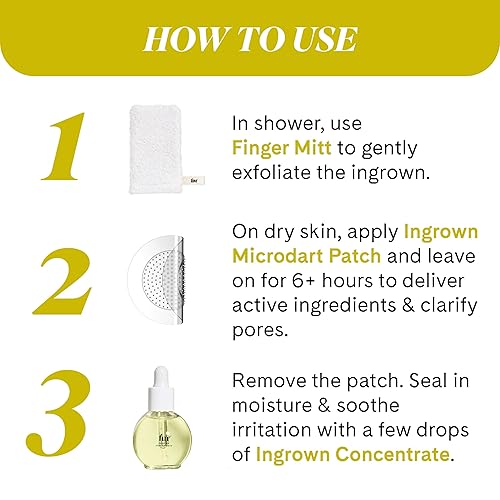 HOW TO USE

1

fur

In shower, use Finger Mitt to gently exfoliate the ingrown.

2

On dry skin, apply Ingrown Microdart Patch and leave on for 6+ hours to deliver active ingredients & clarify pores.

3

fur

Remove the patch. Seal in moisture & soothe irritation with a few drops of Ingrown Concentrate.