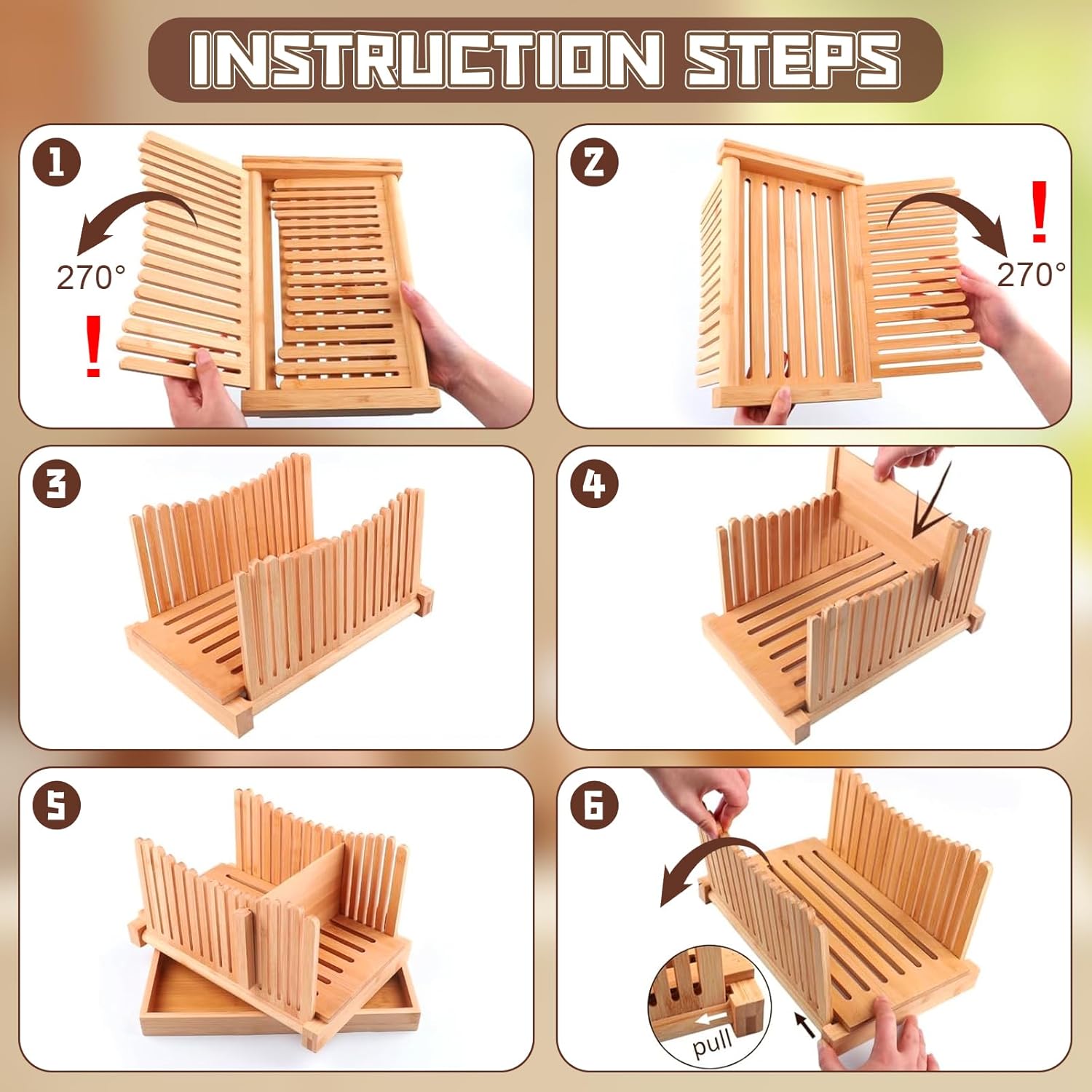 INSTRUCTION STEPS

1
270°
!

2
!
270°

3

4

5

6
pull