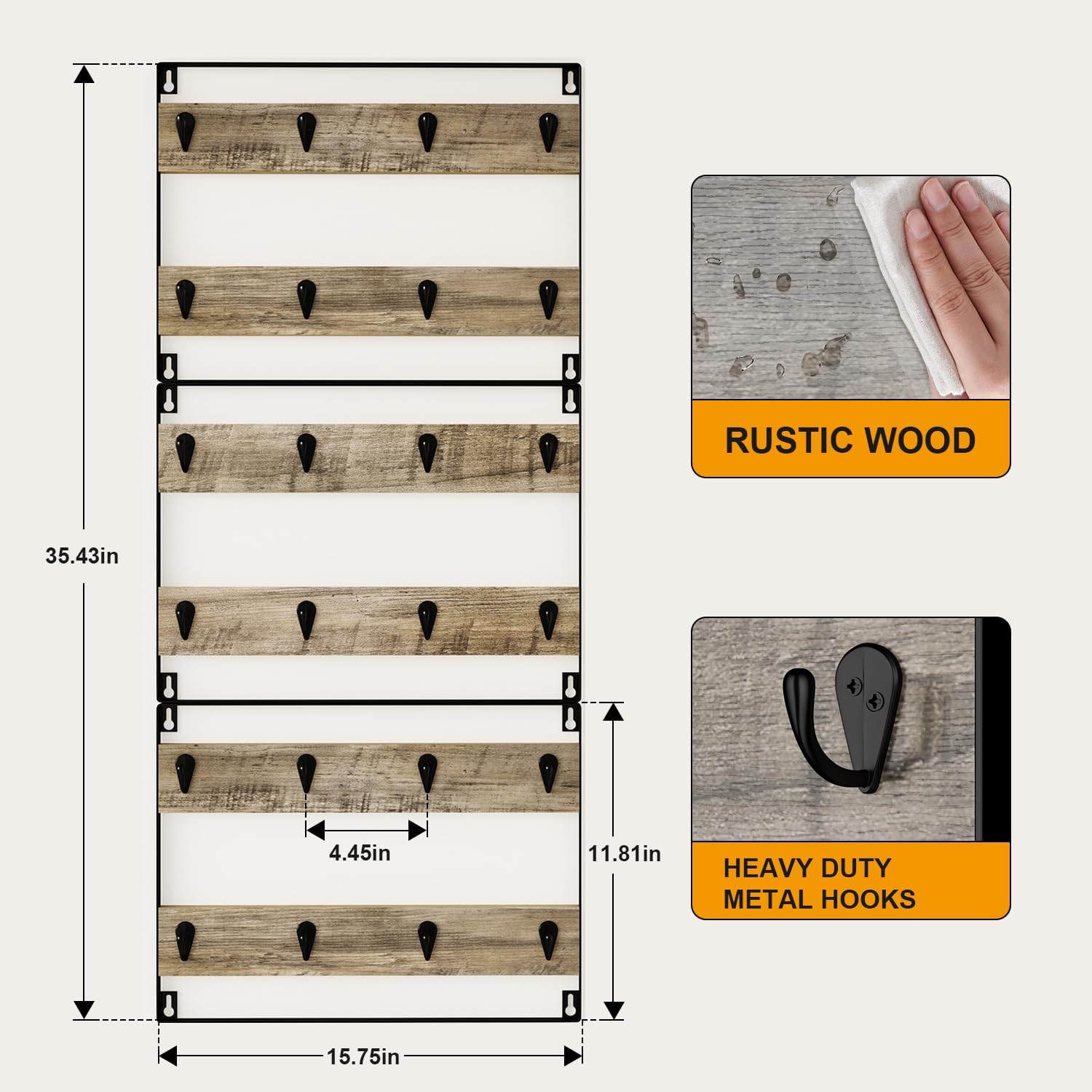 35.43in

4.45in

11.81in

15.75in

RUSTIC WOOD

HEAVY DUTY METAL HOOKS