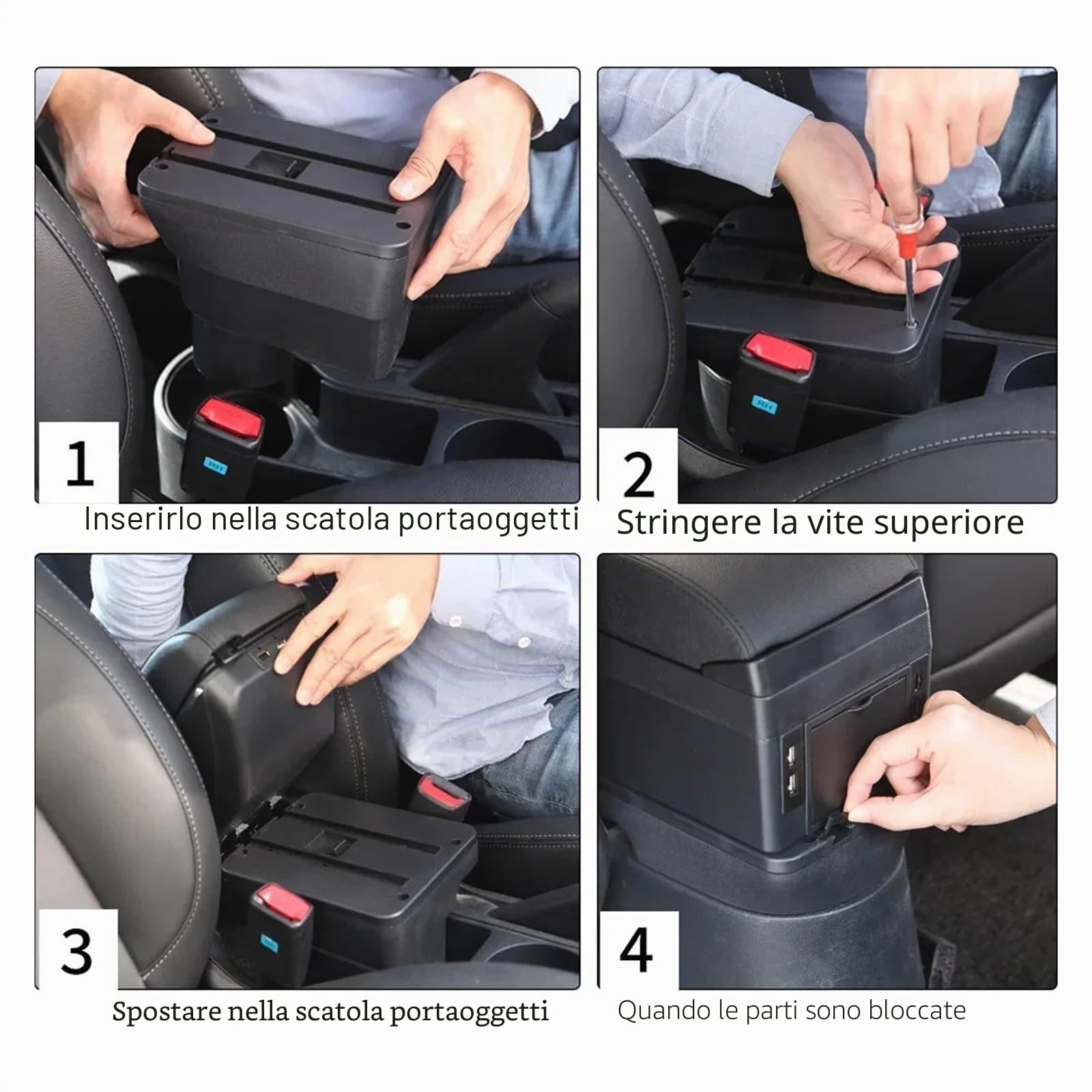 1

Inserirlo nella scatola portaoggetti

2

Stringere la vite superiore

3

Spostare nella scatola portaoggetti

4

Quando le parti sono bloccate