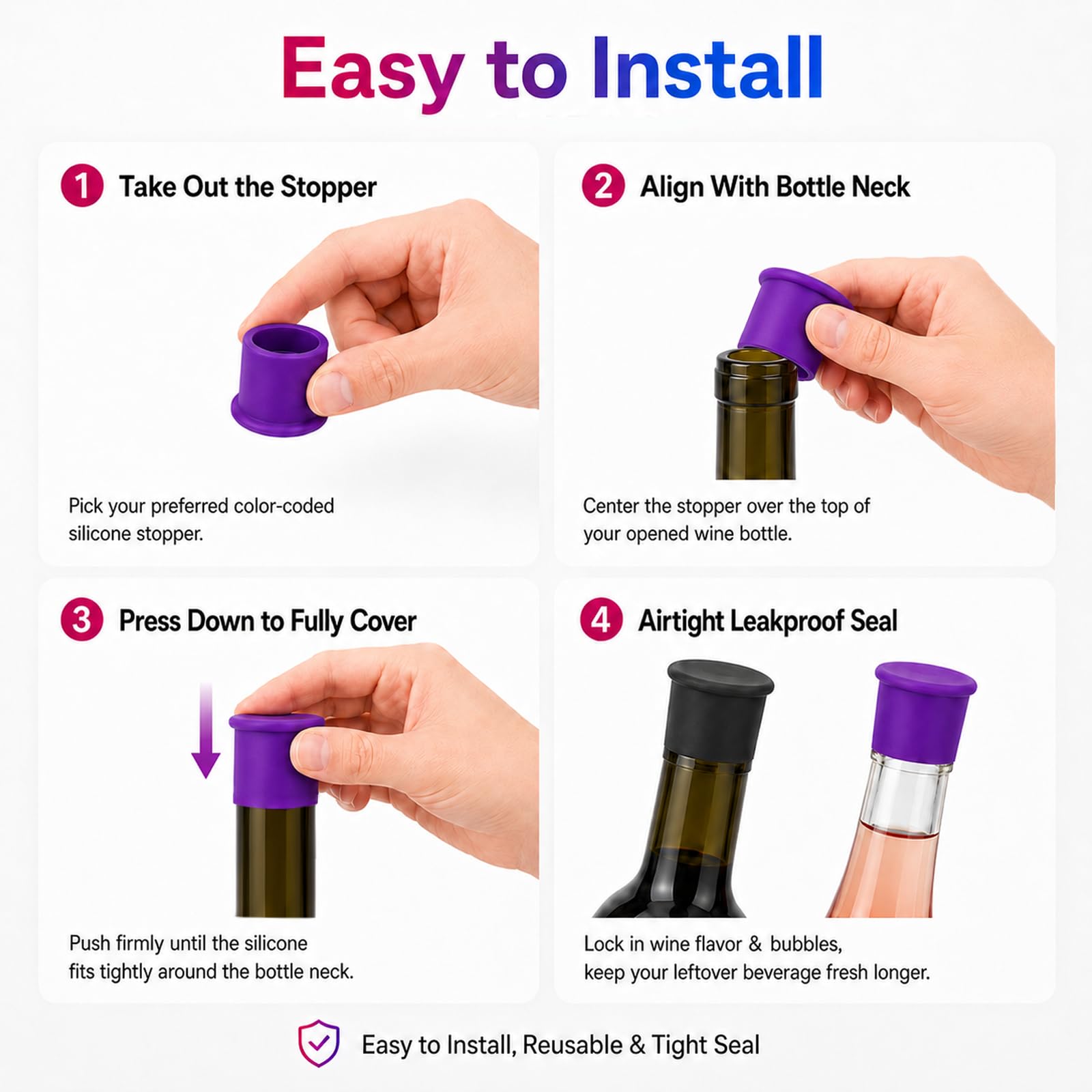 Easy to Install

1 Take Out the Stopper

Pick your preferred color-coded silicone stopper.

2 Align With Bottle Neck

Center the stopper over the top of your opened wine bottle.

3 Press Down to Fully Cover

Push firmly until the silicone fits tightly around the bottle neck.

4 Airtight Leakproof Seal

Lock in wine flavor & bubbles, keep your leftover beverage fresh longer.

Easy to Install, Reusable & Tight Seal