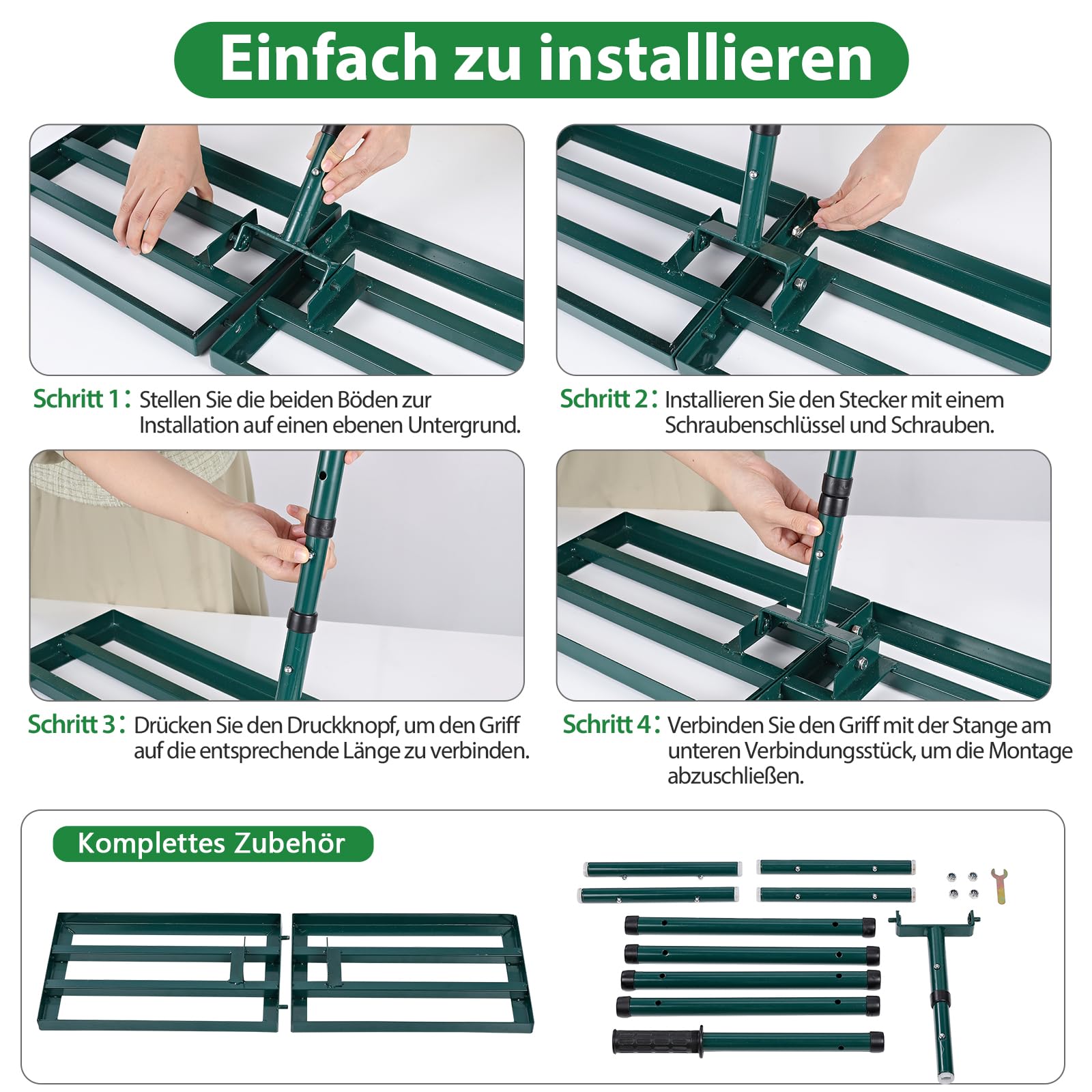 Einfach zu installieren

Schritt 1: Stellen Sie die beiden Böden zur Installation auf einen ebenen Untergrund.

Schritt 2: Installieren Sie den Stecker mit einem Schraubenschlüssel und Schrauben.

Schritt 3: Drücken Sie den Druckknopf, um den Griff auf die entsprechende Länge zu verbinden.

Schritt 4: Verbinden Sie den Griff mit der Stange am unteren Verbindungsstück, um die Montage abzuschließen.

Komplettes Zubehör