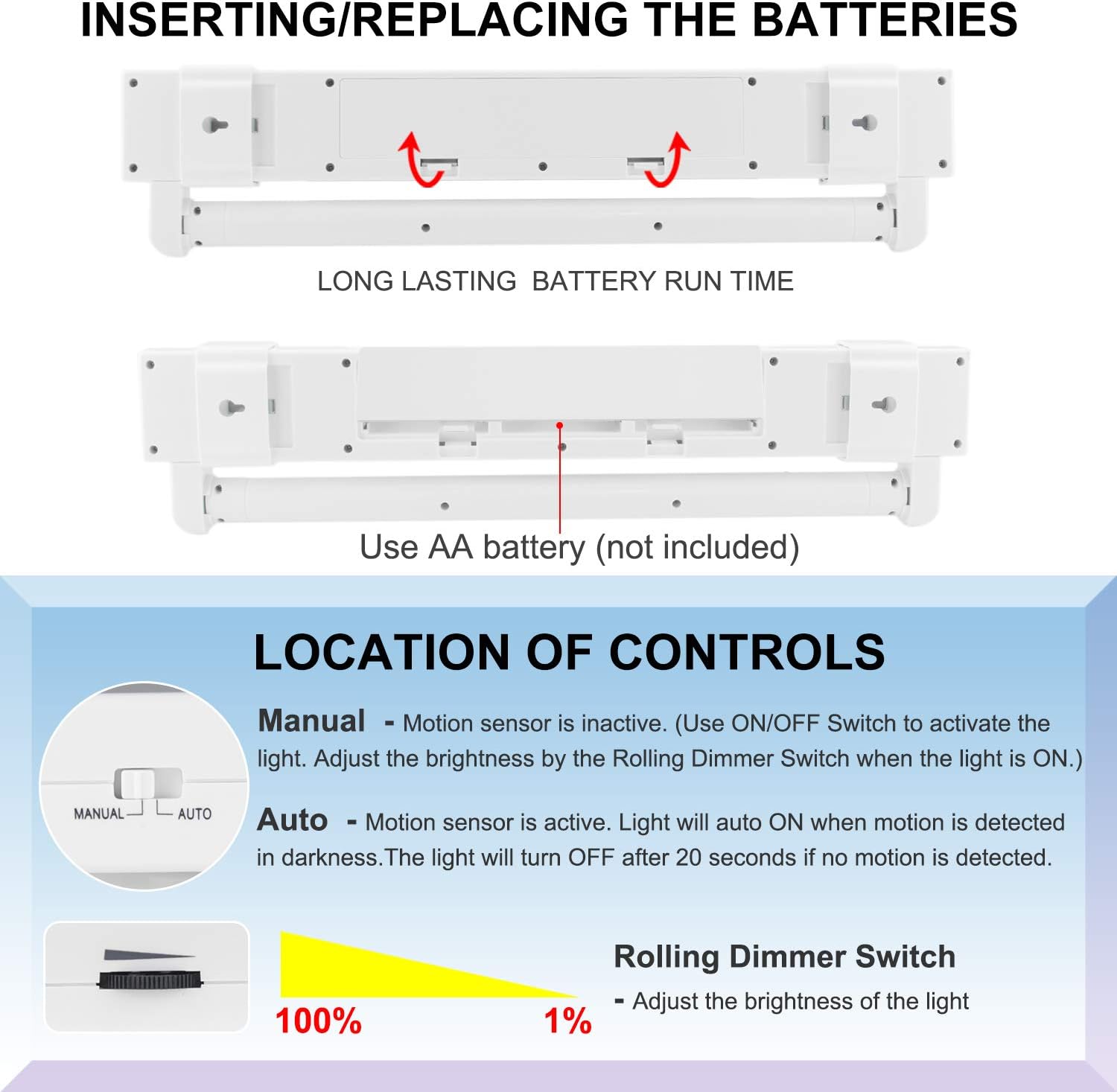 INSERTING/REPLACING THE BATTERIES

LONG LASTING BATTERY RUN TIME

Use AA battery (not included)

LOCATION OF CONTROLS

MANUAL AUTO

Manual - Motion sensor is inactive. (Use ON/OFF Switch to activate the light. Adjust the brightness by the Rolling Dimmer Switch when the light is ON.)

Auto - Motion sensor is active. Light will auto ON when motion is detected in darkness.The light will turn OFF after 20 seconds if no motion is detected.

100% 1%

Rolling Dimmer Switch
- Adjust the brightness of the light