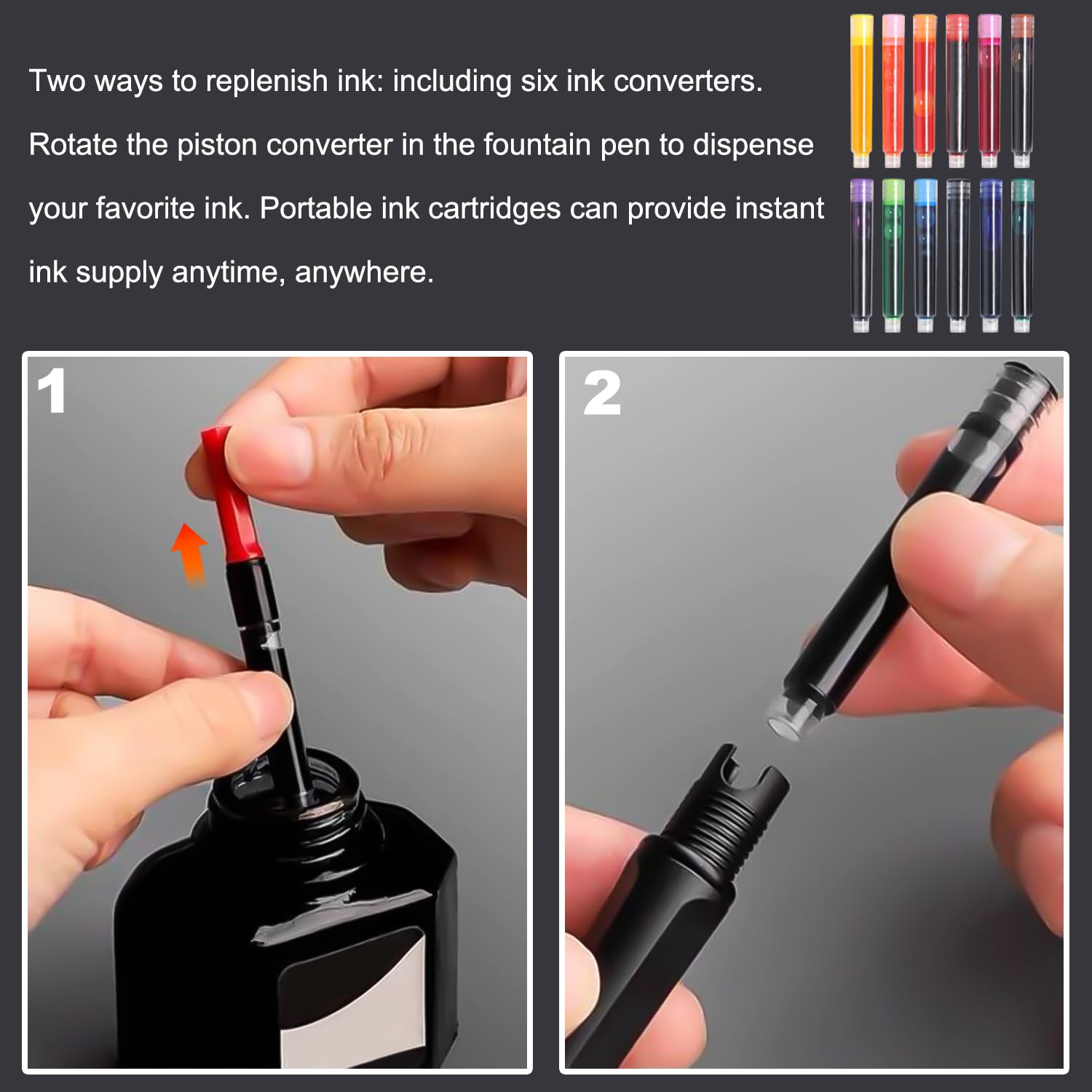 Two ways to replenish ink: including six ink converters. Rotate the piston converter in the fountain pen to dispense your favorite ink. Portable ink cartridges can provide instant ink supply anytime, anywhere.

1

2