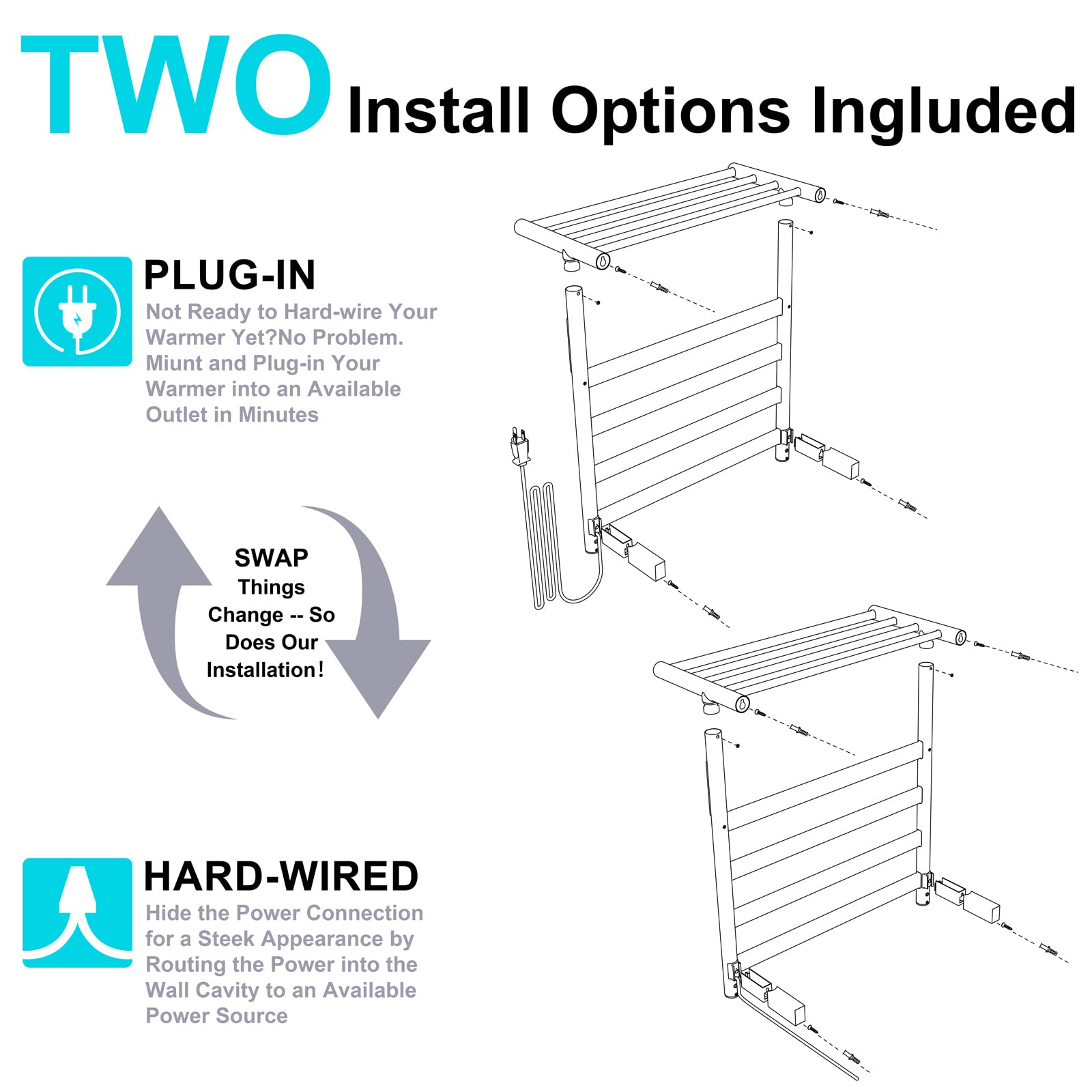 TWO Install Options Ingluded

PLUG-IN
Not Ready to Hard-wire Your Warmer Yet?No Problem. Miunt and Plug-in Your Warmer into an Available Outlet in Minutes

SWAP
Things Change -- So Does Our Installation!

HARD-WIRED
Hide the Power Connection for a Steek Appearance by Routing the Power into the Wall Cavity to an Available Power Source