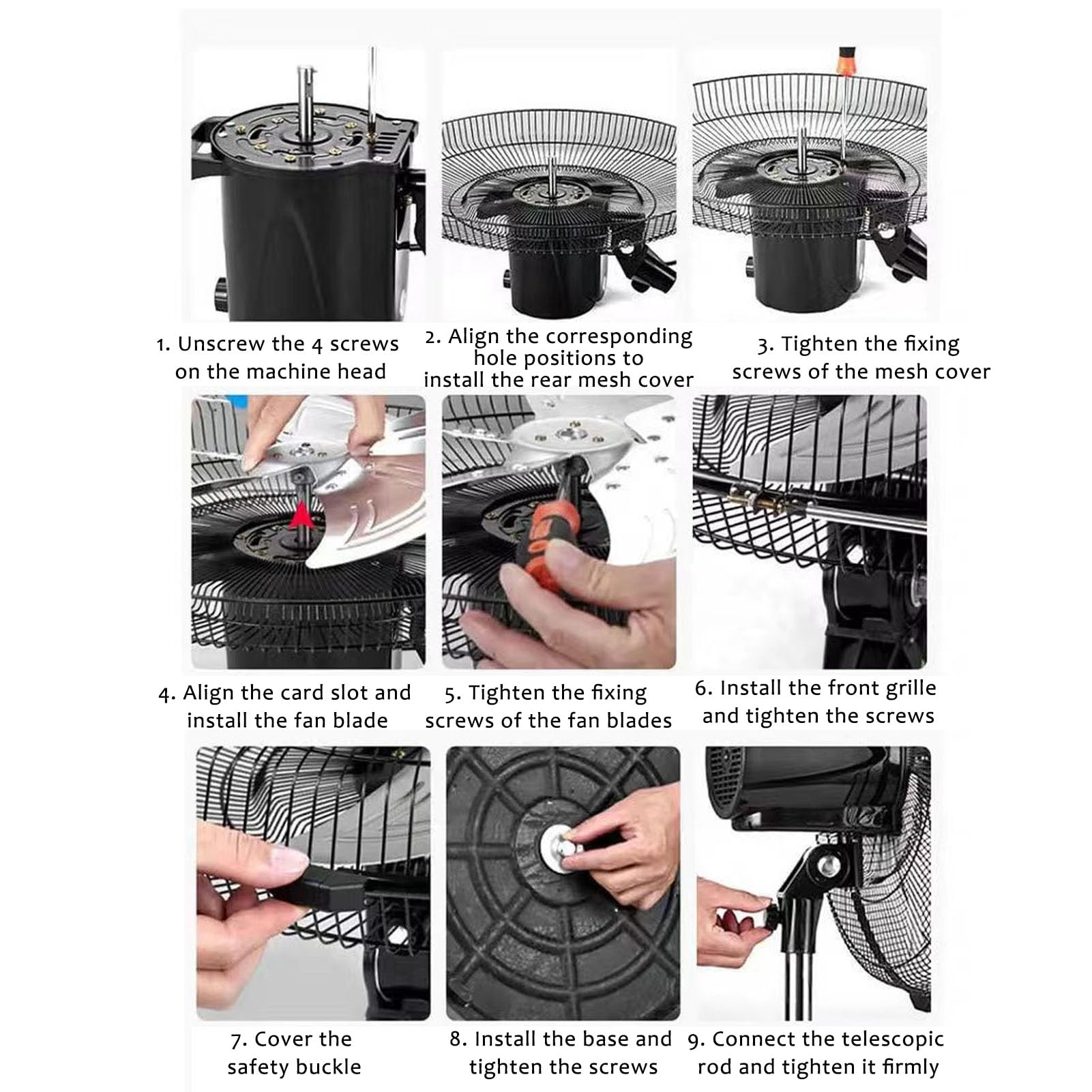 1. Unscrew the 4 screws on the machine head

2. Align the corresponding hole positions to install the rear mesh cover

3. Tighten the fixing screws of the mesh cover

4. Align the card slot and install the fan blade

5. Tighten the fixing screws of the fan blades

6. Install the front grille and tighten the screws

7. Cover the safety buckle

8. Install the base and tighten the screws

9. Connect the telescopic rod and tighten it firmly