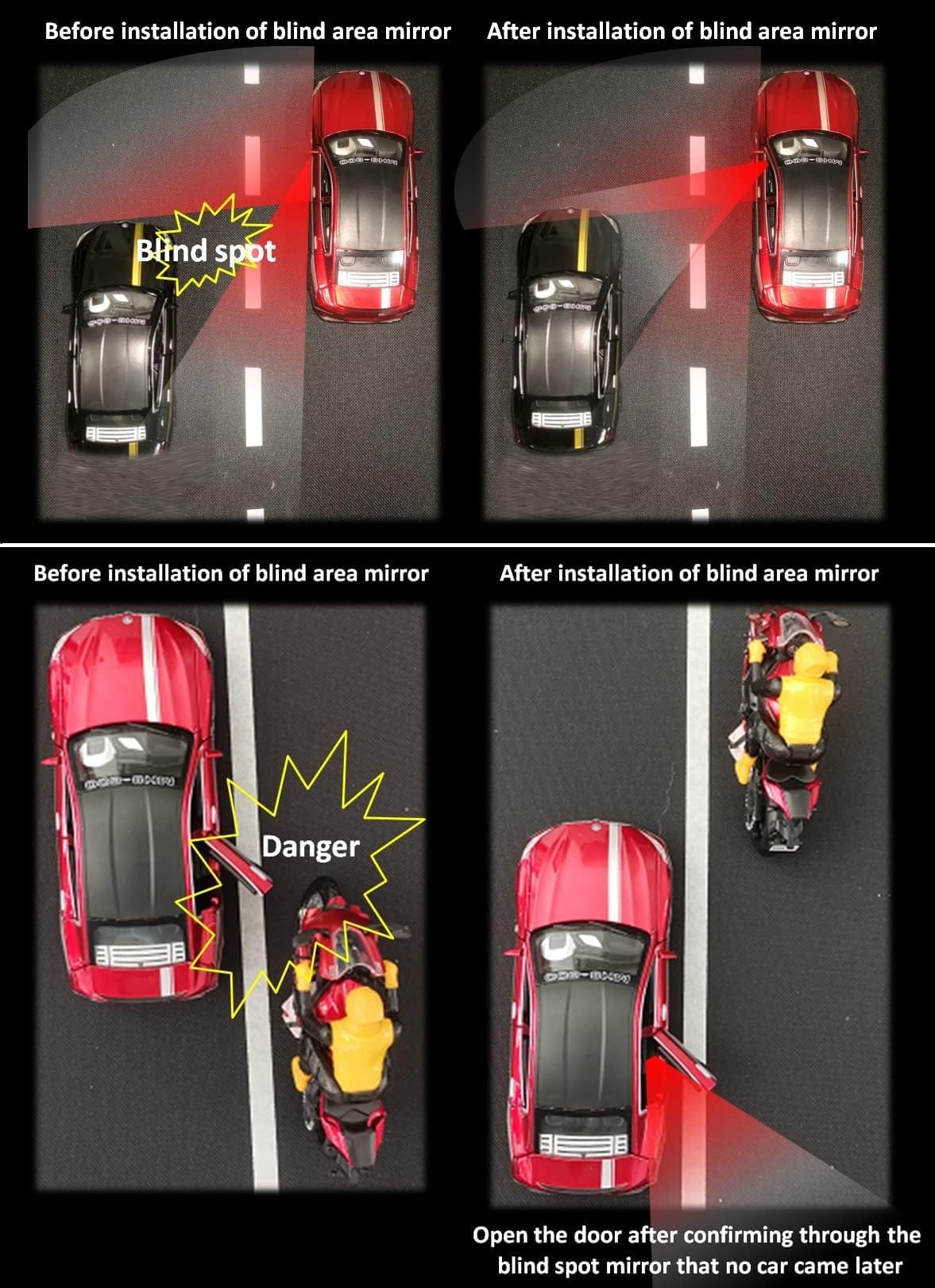 Before installation of blind area mirror

Blind spot

After installation of blind area mirror

Before installation of blind area mirror

Danger

After installation of blind area mirror

Open the door after confirming through the blind spot mirror that no car came later