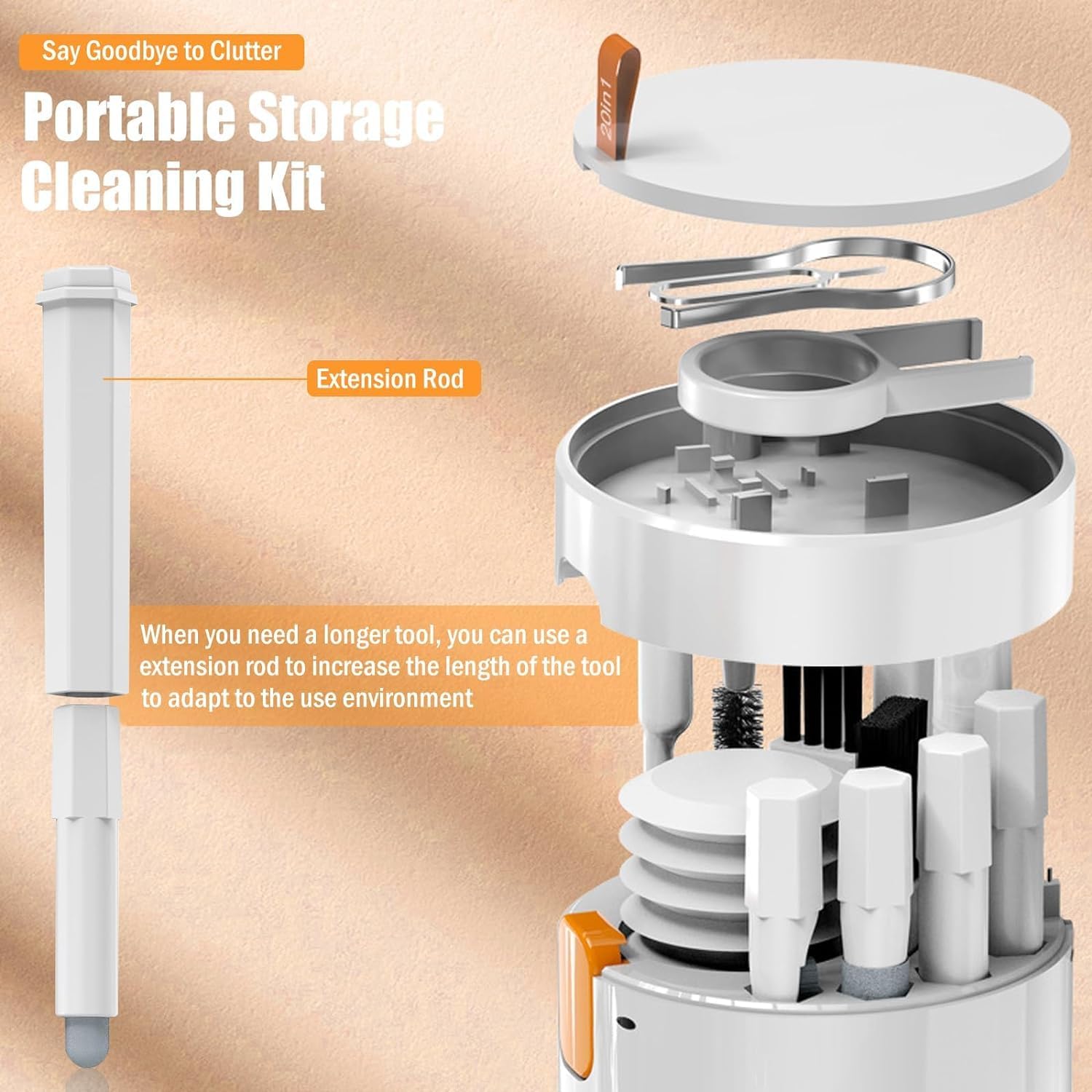 Say Goodbye to Clutter

Portable Storage Cleaning Kit

20in1

Extension Rod

When you need a longer tool, you can use a extension rod to increase the length of the tool to adapt to the use environment