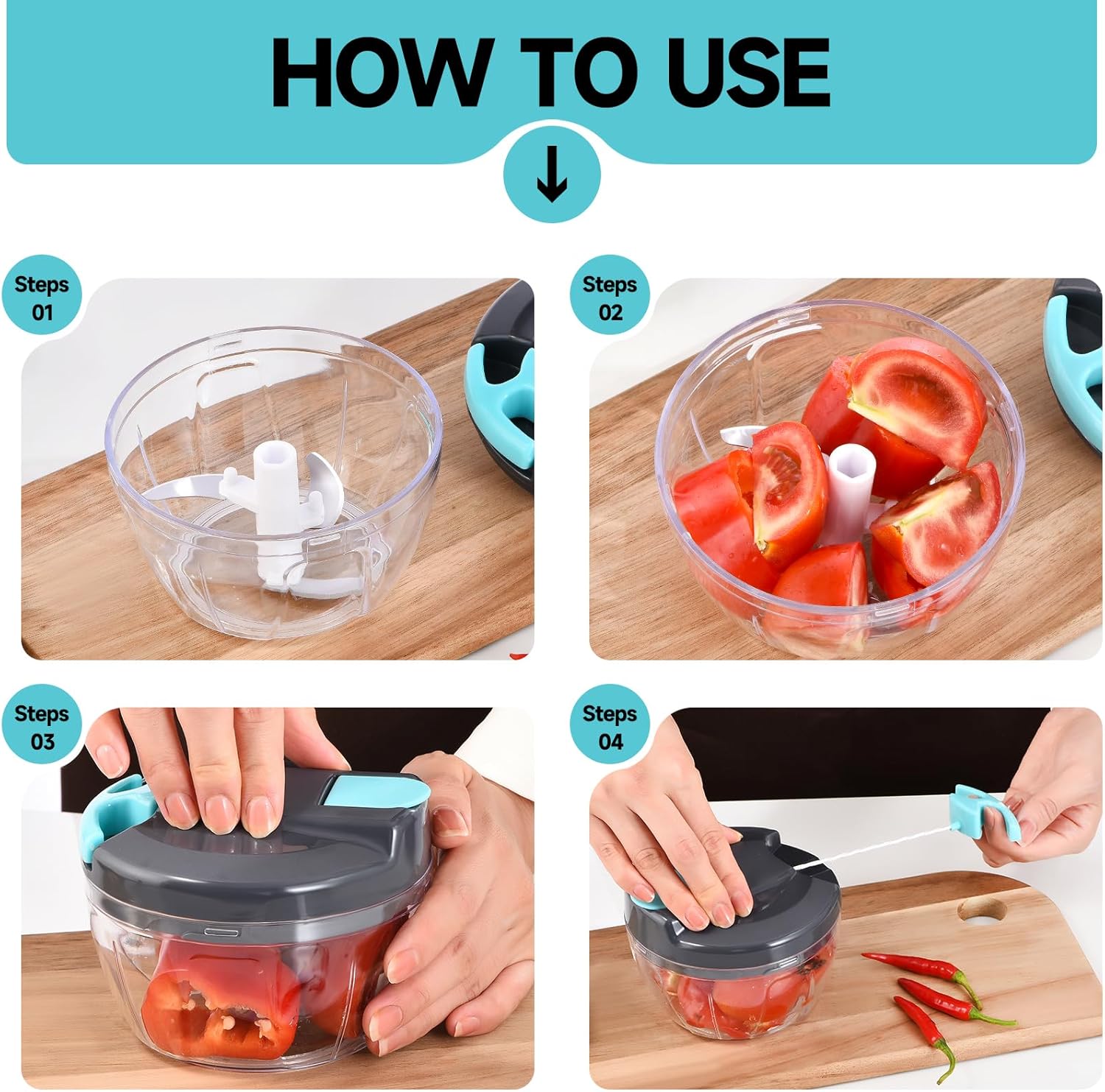 HOW TO USE

↓

Steps 01

Steps 02

Steps 03

Steps 04