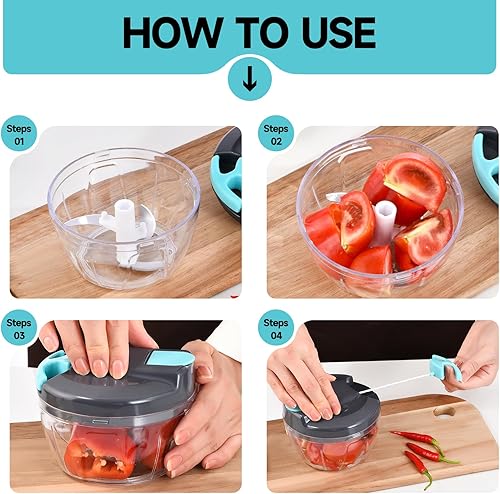 HOW TO USE

↓

Steps 01

Steps 02

Steps 03

Steps 04