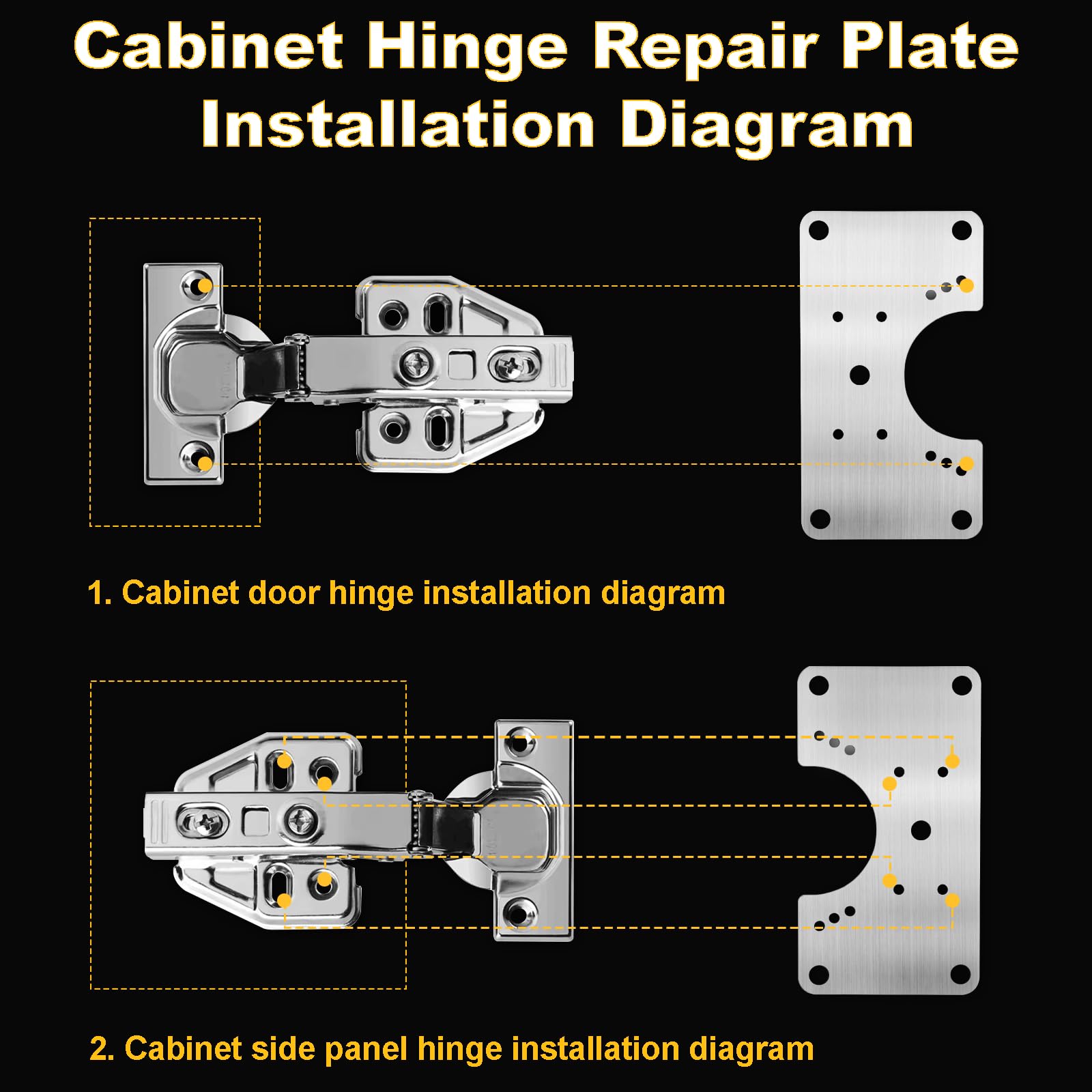 Cabinet Hinge Repair Plate Installation Diagram

1. Cabinet door hinge installation diagram

2. Cabinet side panel hinge installation diagram