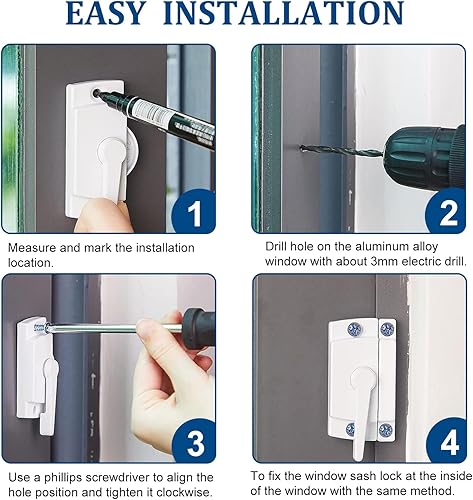 EASY INSTALLATION

1

Measure and mark the installation location.

2

Drill hole on the aluminum alloy window with about 3mm electric drill.

3

Use a phillips screwdriver to align the hole position and tighten it clockwise.

4

To fix the window sash lock at the inside of the window with the same method.