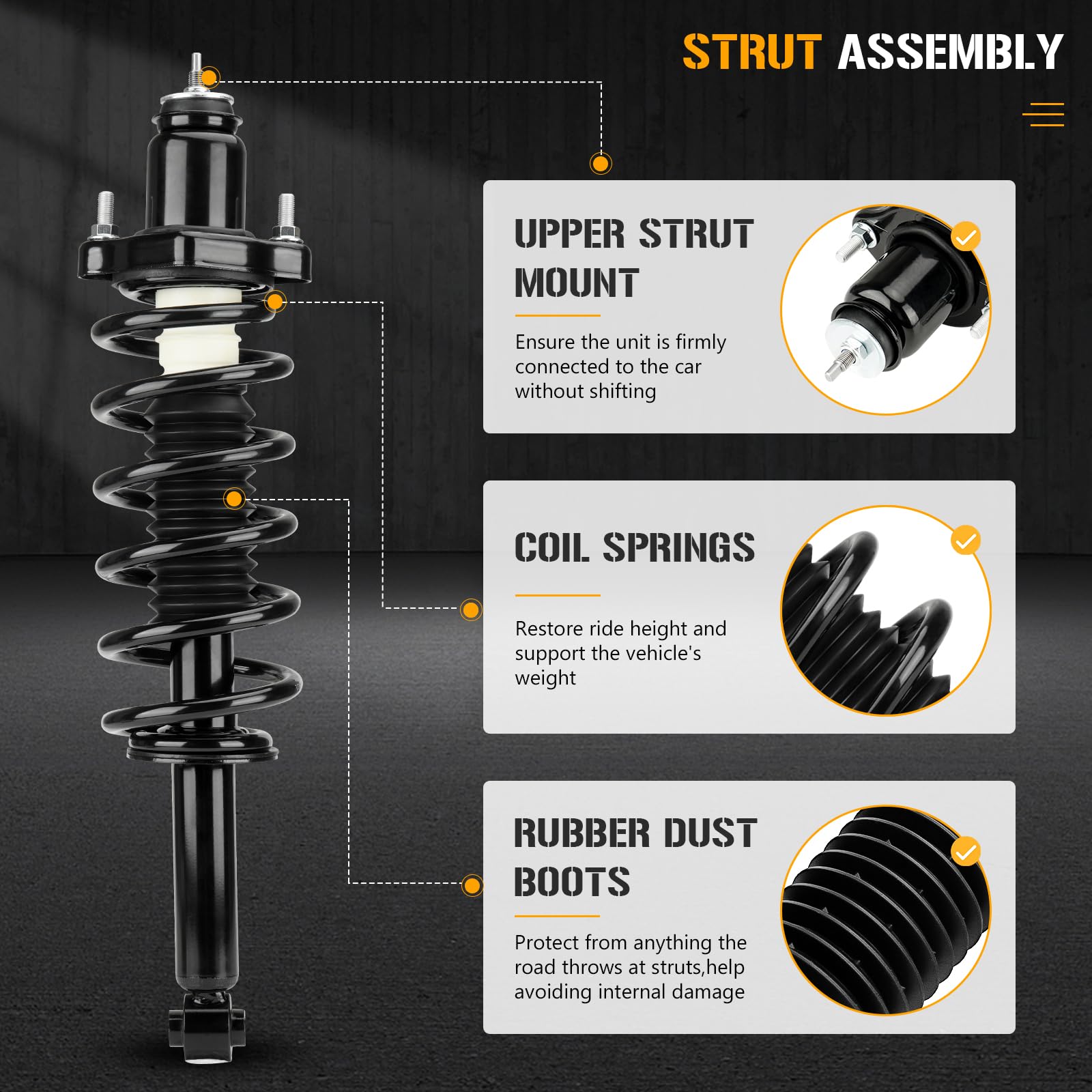 STRUT ASSEMBLY

UPPER STRUT MOUNT

Ensure the unit is firmly connected to the car without shifting

COIL SPRINGS

Restore ride height and support the vehicle's weight

RUBBER DUST BOOTS

Protect from anything the road throws at struts,help avoiding internal damage