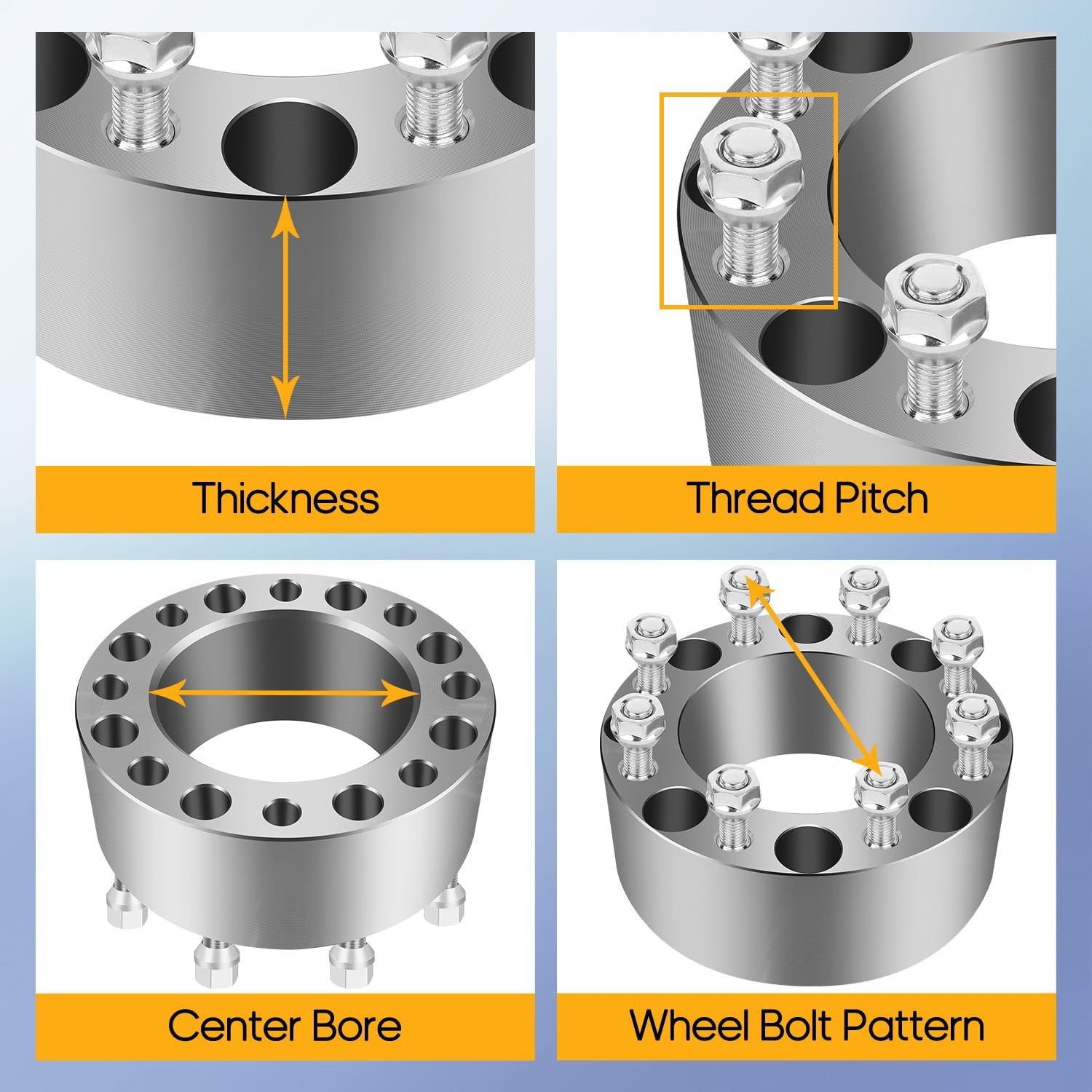 Thickness

Thread Pitch

Center Bore

Wheel Bolt Pattern