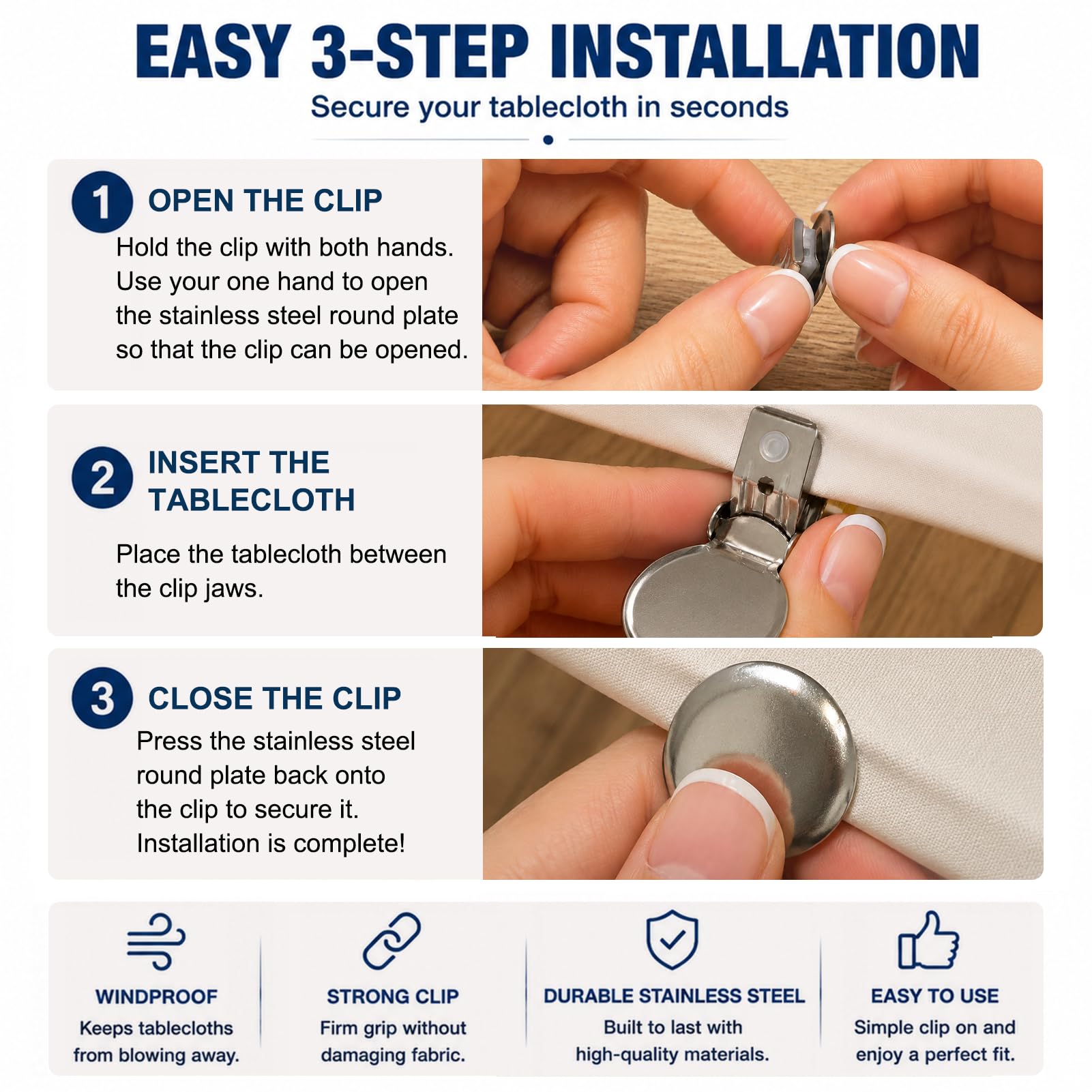 EASY 3-STEP INSTALLATION

Secure your tablecloth in seconds

1 OPEN THE CLIP

Hold the clip with both hands. Use your one hand to open the stainless steel round plate so that the clip can be opened.

2 INSERT THE TABLECLOTH

Place the tablecloth between the clip jaws.

3 CLOSE THE CLIP

Press the stainless steel round plate back onto the clip to secure it. Installation is complete!

WINDPROOF
Keeps tablecloths from blowing away.

STRONG CLIP
Firm grip without damaging fabric.

DURABLE STAINLESS STEEL
Built to last with high-quality materials.

EASY TO USE
Simple clip on and enjoy a perfect fit.