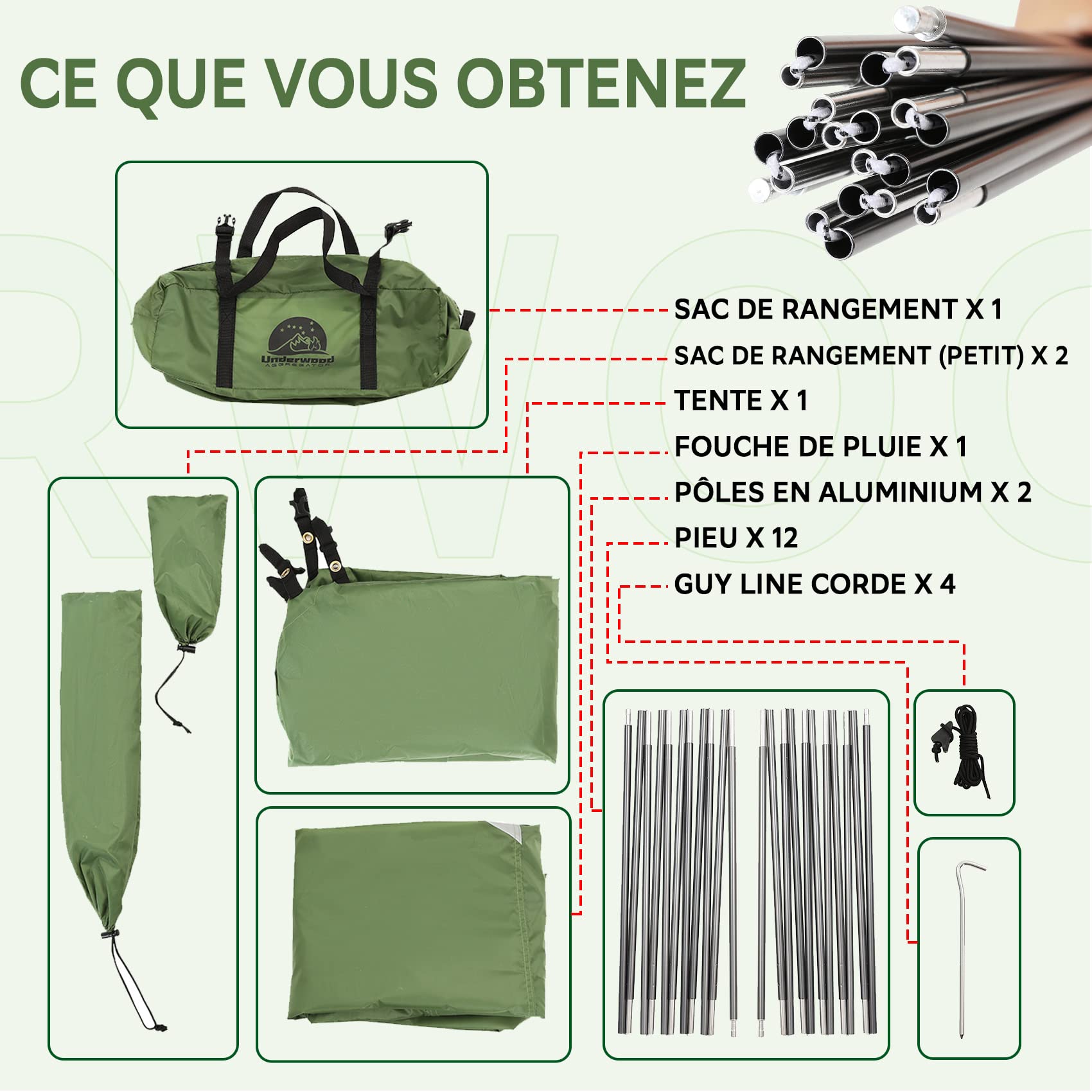 CE QUE VOUS OBTENEZ

Underwood AGGREGATOR

SAC DE RANGEMENT X 1
SAC DE RANGEMENT (PETIT) X 2
TENTE X 1
FOUCHE DE PLUIE X 1
PÔLES EN ALUMINIUM X 2
PIEU X 12
GUY LINE CORDE X 4